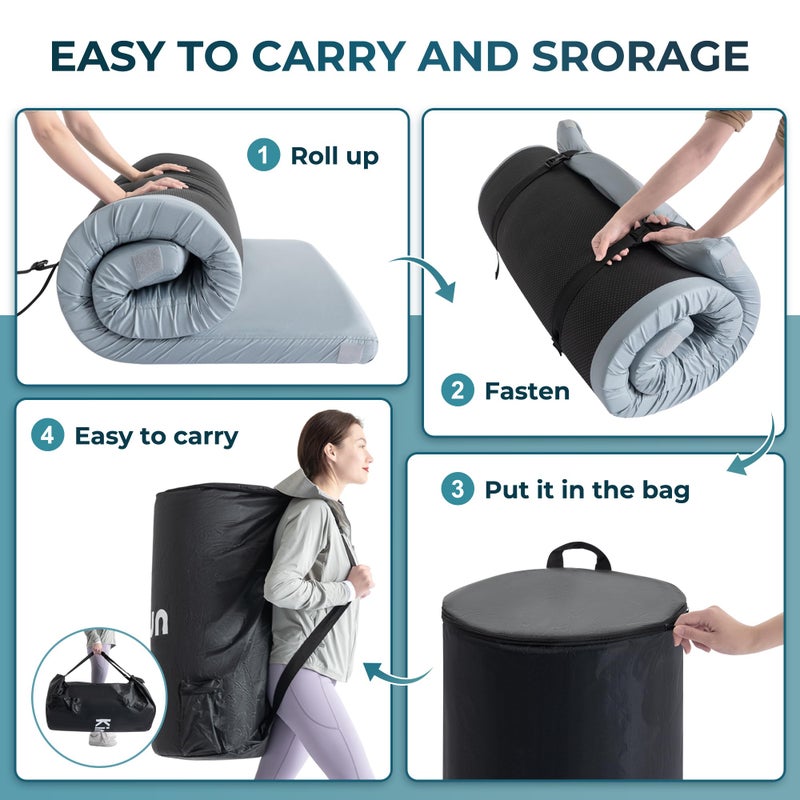 EASY TO CARRY AND SRORAGE

1 Roll up

2 Fasten

3 Put it in the bag

4 Easy to carry