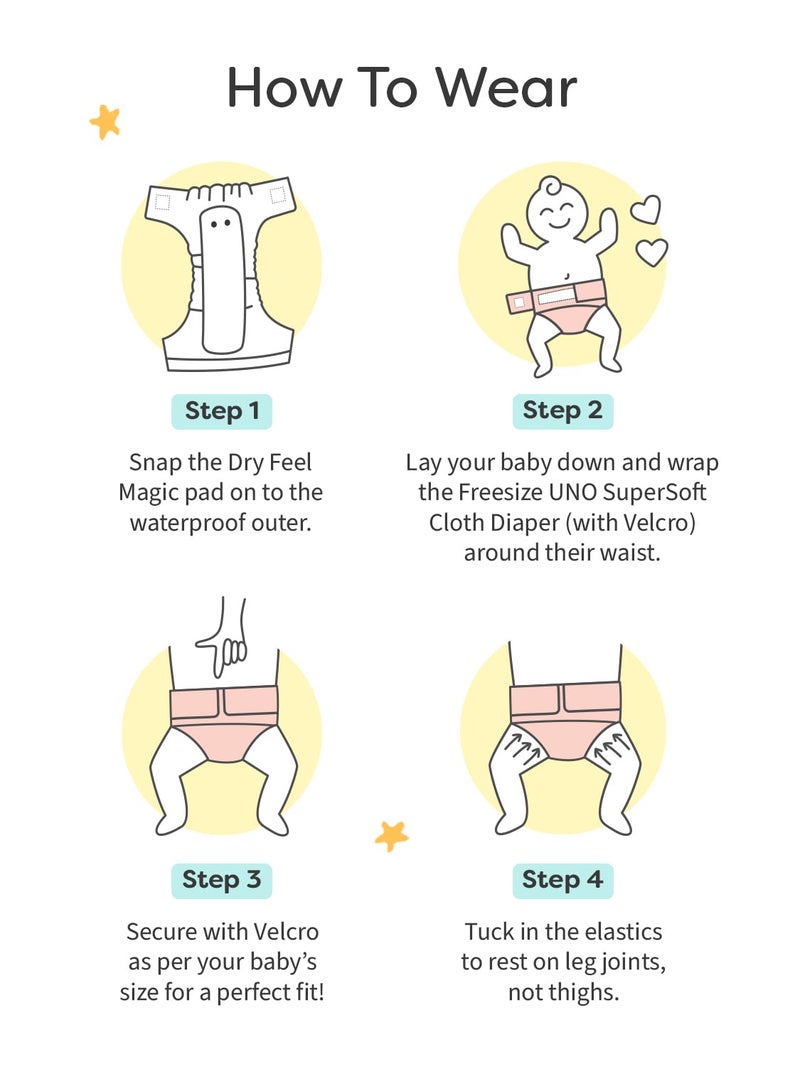 How To Wear

Step 1

Snap the Dry Feel Magic pad on to the waterproof outer.

Step 2

Lay your baby down and wrap the Freesize UNO SuperSoft Cloth Diaper (with Velcro) around their waist.

Step 3

Secure with Velcro as per your baby's size for a perfect fit!

Step 4

Tuck in the elastics to rest on leg joints, not thighs.