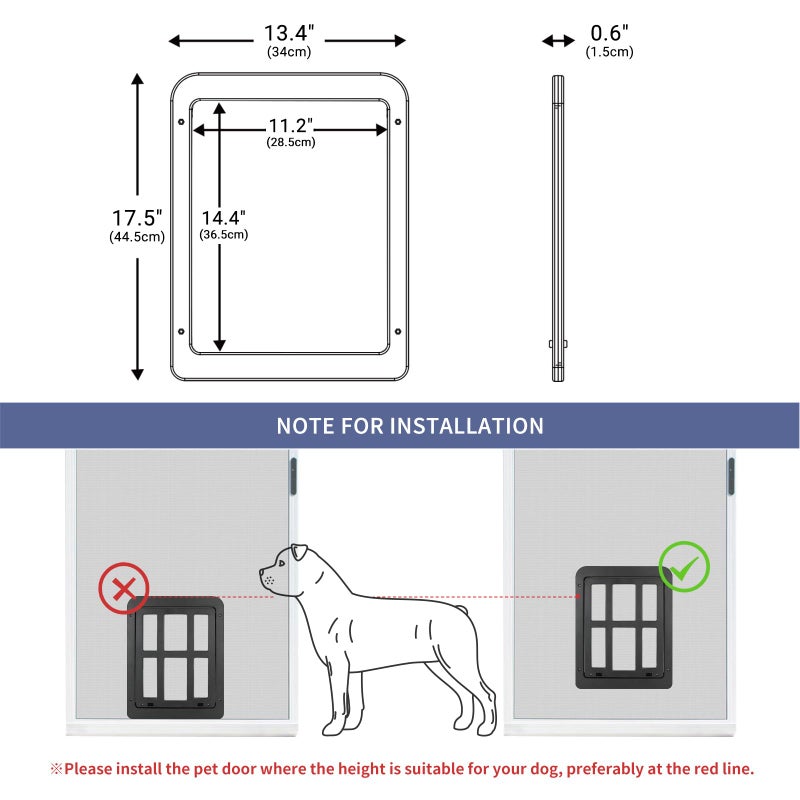 13.4"
(34cm)

0.6"
(1.5cm)

11.2"
(28.5cm)

17.5"
(44.5cm)

14.4"
(36.5cm)

NOTE FOR INSTALLATION

※Please install the pet door where the height is suitable for your dog, preferably at the red line.