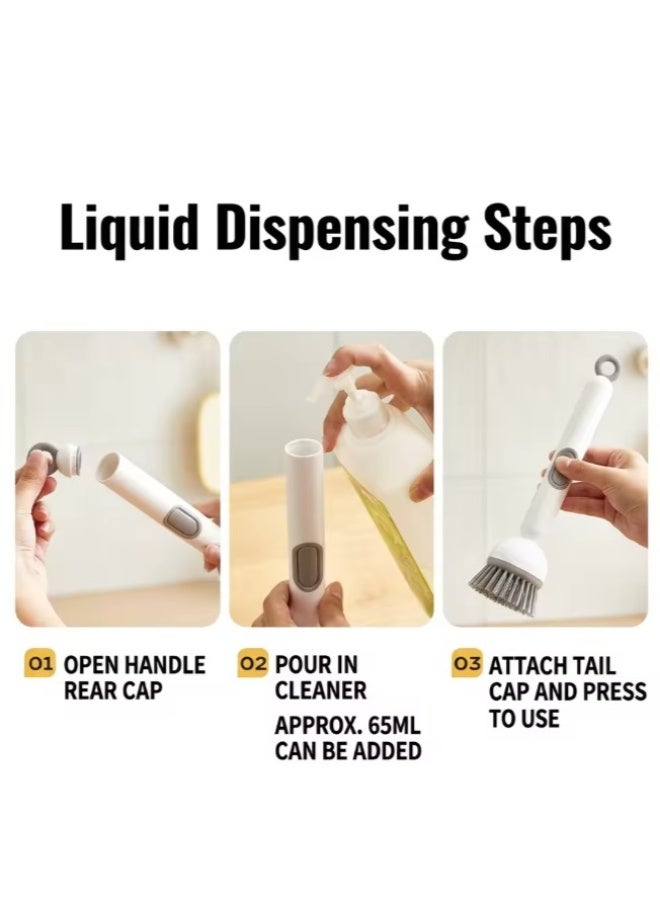 Liquid Dispensing Steps

01 OPEN HANDLE REAR CAP

02 POUR IN CLEANER

APPROX. 65ML CAN BE ADDED

03 ATTACH TAIL CAP AND PRESS TO USE