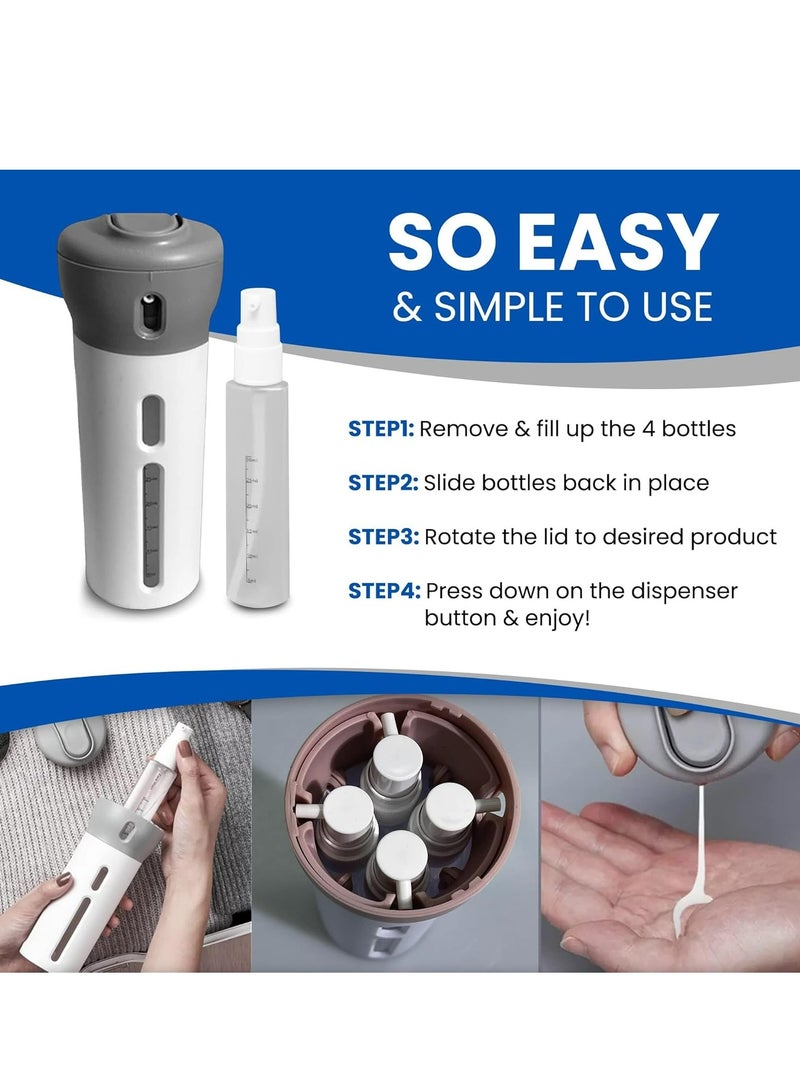 SO EASY
& SIMPLE TO USE

STEP1: Remove & fill up the 4 bottles

STEP2: Slide bottles back in place

STEP3: Rotate the lid to desired product

STEP4: Press down on the dispenser button & enjoy!