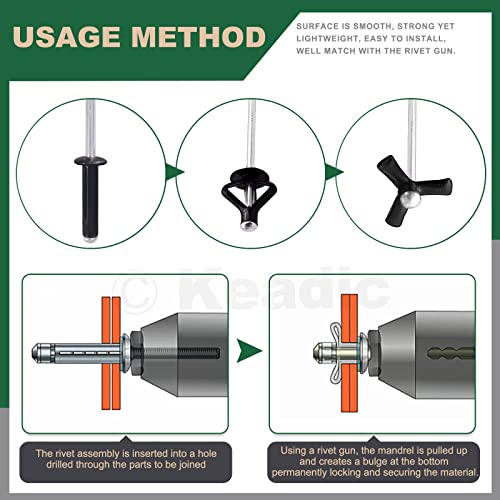 USAGE METHOD

SURFACE IS SMOOTH, STRONG YET LIGHTWEIGHT, EASY TO INSTALL, WELL MATCH WITH THE RIVET GUN.

© Keadic

The rivet assembly is inserted into a hole drilled through the parts to be joined

Using a rivet gun, the mandrel is pulled up and creates a bulge at the bottom permanently locking and securing the material.