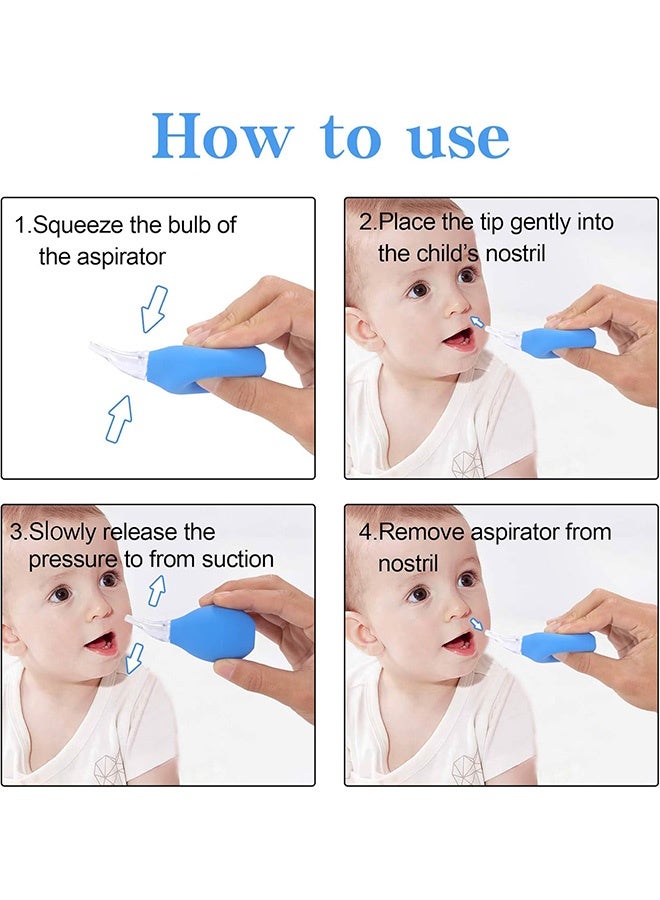 How to use

1.Squeeze the bulb of the aspirator

2.Place the tip gently into the child's nostril

3.Slowly release the pressure to from suction

4.Remove aspirator from nostril