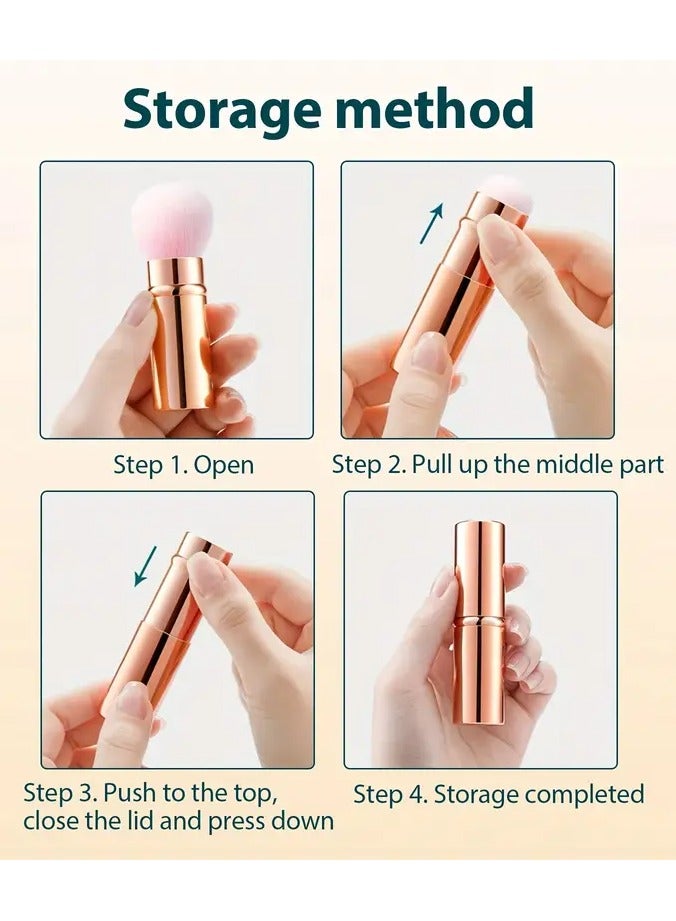 Storage method

Step 1. Open

Step 2. Pull up the middle part

Step 3. Push to the top, close the lid and press down

Step 4. Storage completed