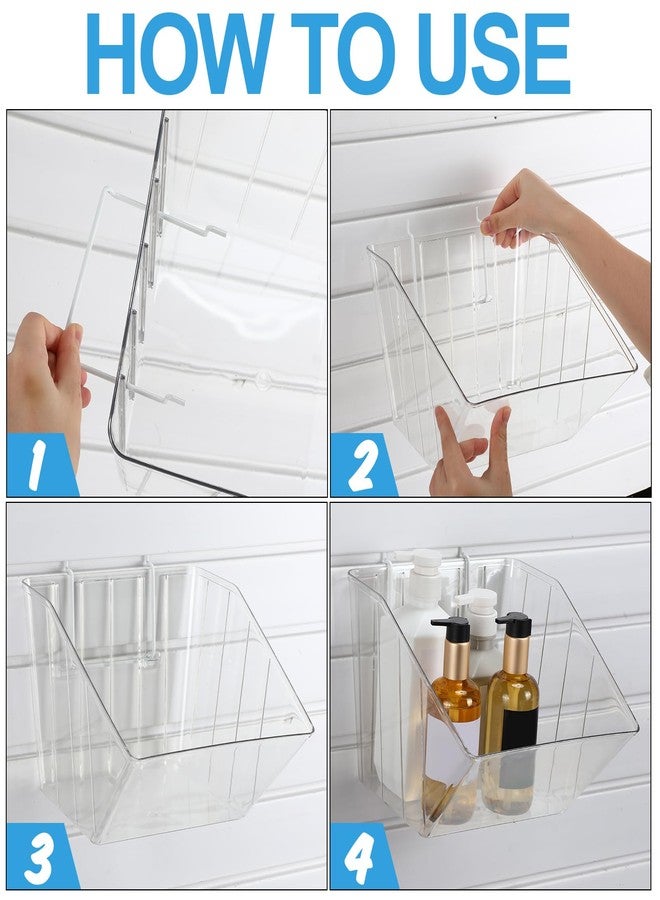 HOW TO USE

1

2

3

4