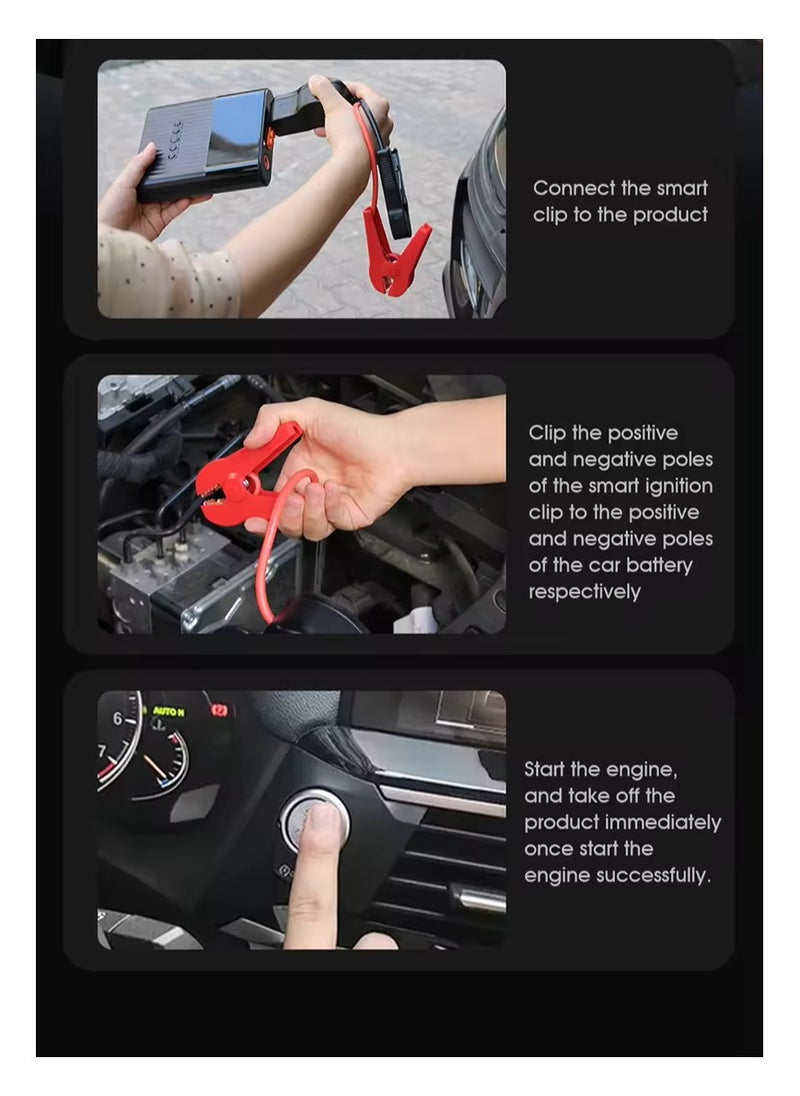 Connect the smart clip to the product

Clip the positive and negative poles of the smart ignition clip to the positive and negative poles of the car battery respectively

6
7
AUTO H

Start the engine, and take off the product immediately once start the engine successfully.