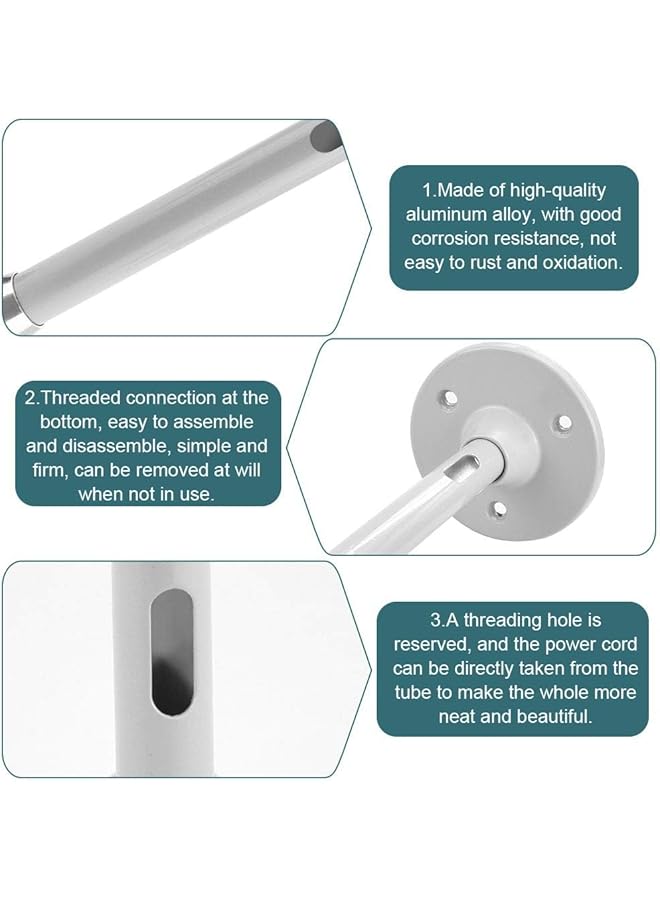 1.Made of high-quality aluminum alloy, with good corrosion resistance, not easy to rust and oxidation.

2.Threaded connection at the bottom, easy to assemble and disassemble, simple and firm, can be removed at will when not in use.

3.A threading hole is reserved, and the power cord can be directly taken from the tube to make the whole more neat and beautiful.