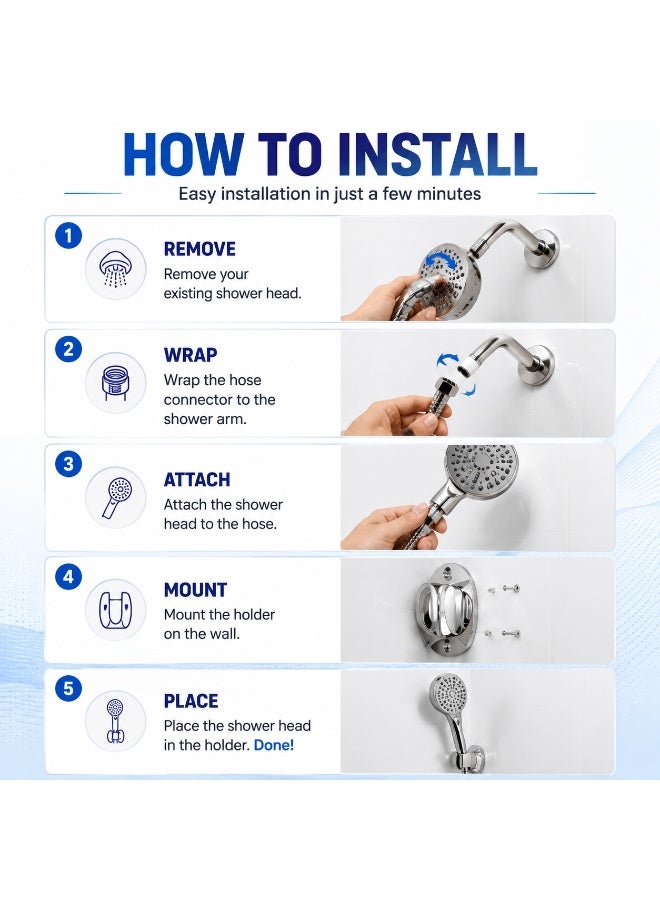 HOW TO INSTALL

Easy installation in just a few minutes

1

REMOVE

Remove your existing shower head.

2

WRAP

Wrap the hose connector to the shower arm.

3

ATTACH

Attach the shower head to the hose.

4

MOUNT

Mount the holder on the wall.

5

PLACE

Place the shower head in the holder. Done!