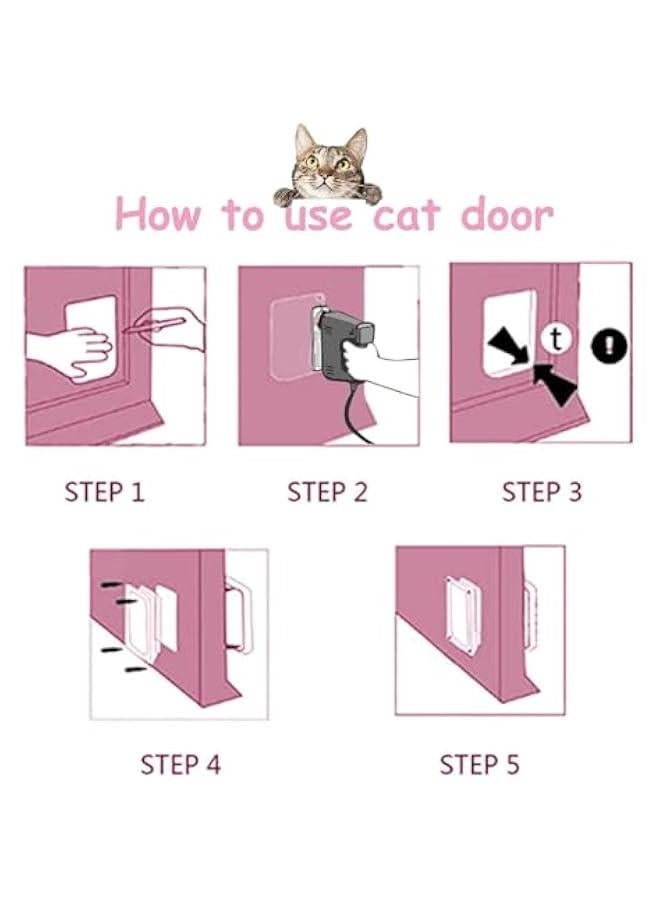 How to use cat door

t

!

STEP 1

STEP 2

STEP 3

STEP 4

STEP 5