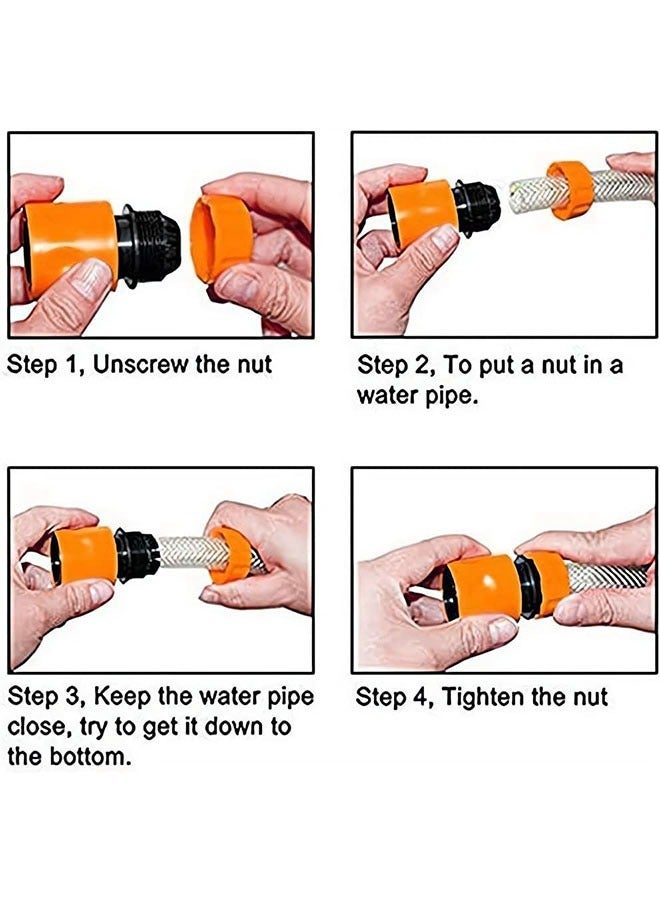 Step 1, Unscrew the nut

Step 2, To put a nut in a water pipe.

Step 3, Keep the water pipe close, try to get it down to the bottom.

Step 4, Tighten the nut