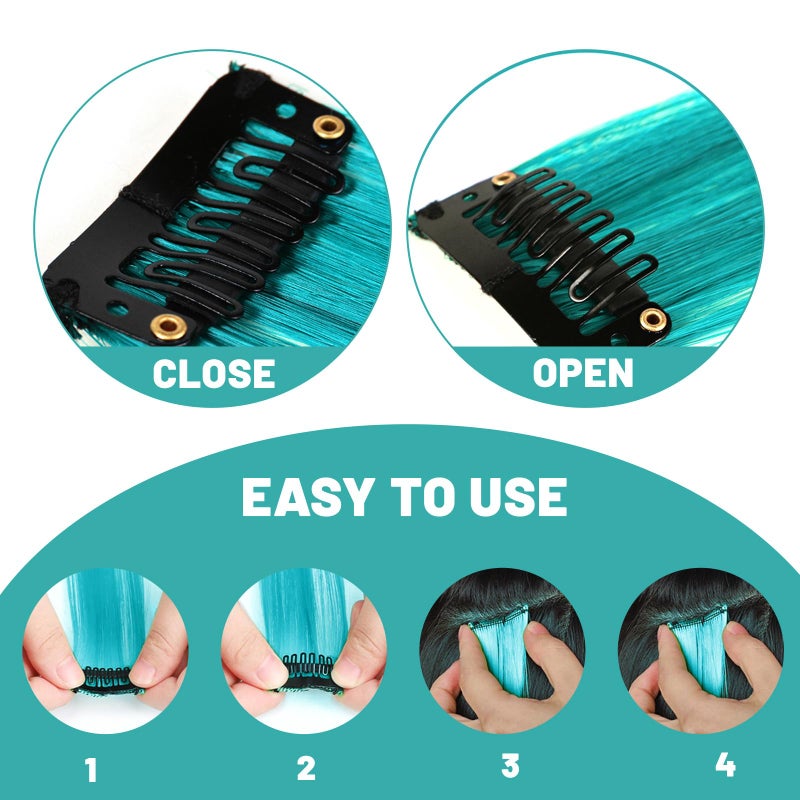 CLOSE

OPEN

EASY TO USE

1

2

3

4