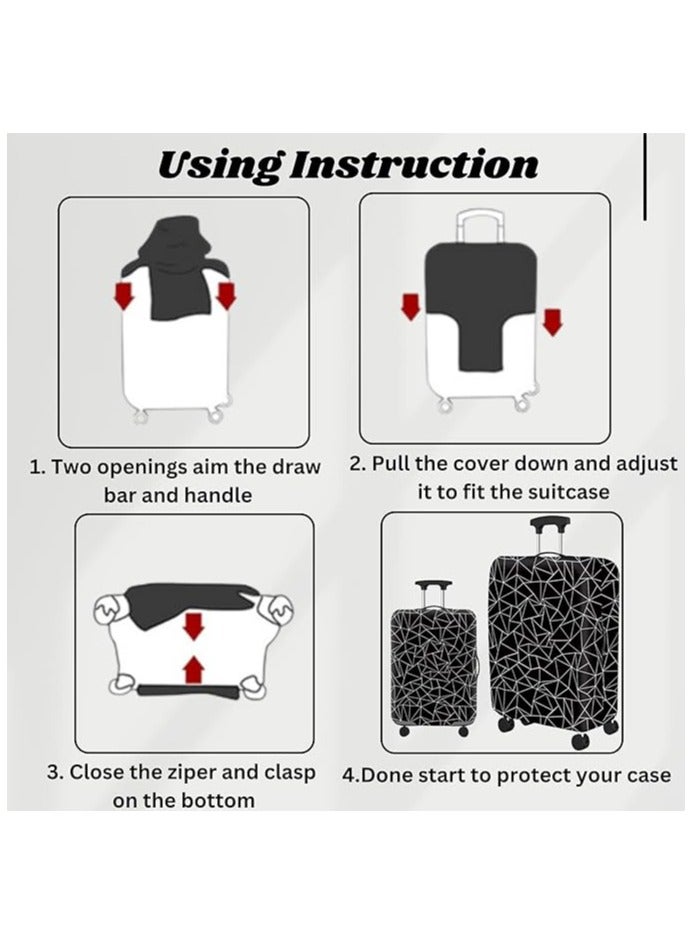 Using Instruction

1. Two openings aim the draw bar and handle

2. Pull the cover down and adjust it to fit the suitcase

3. Close the ziper and clasp on the bottom

4.Done start to protect your case