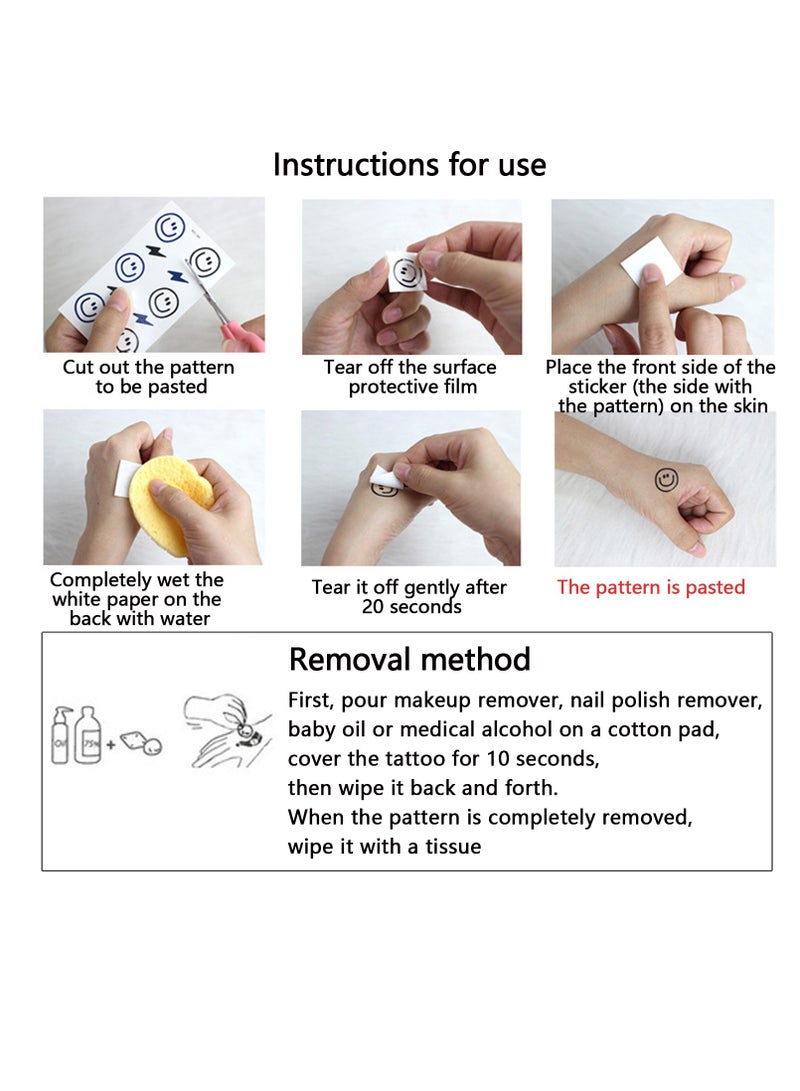 Instructions for use

Cut out the pattern to be pasted

Tear off the surface protective film

Place the front side of the sticker (the side with the pattern) on the skin

Completely wet the white paper on the back with water

Tear it off gently after 20 seconds

The pattern is pasted

Removal method

Oil 75%

First, pour makeup remover, nail polish remover, baby oil or medical alcohol on a cotton pad, cover the tattoo for 10 seconds, then wipe it back and forth.
When the pattern is completely removed, wipe it with a tissue