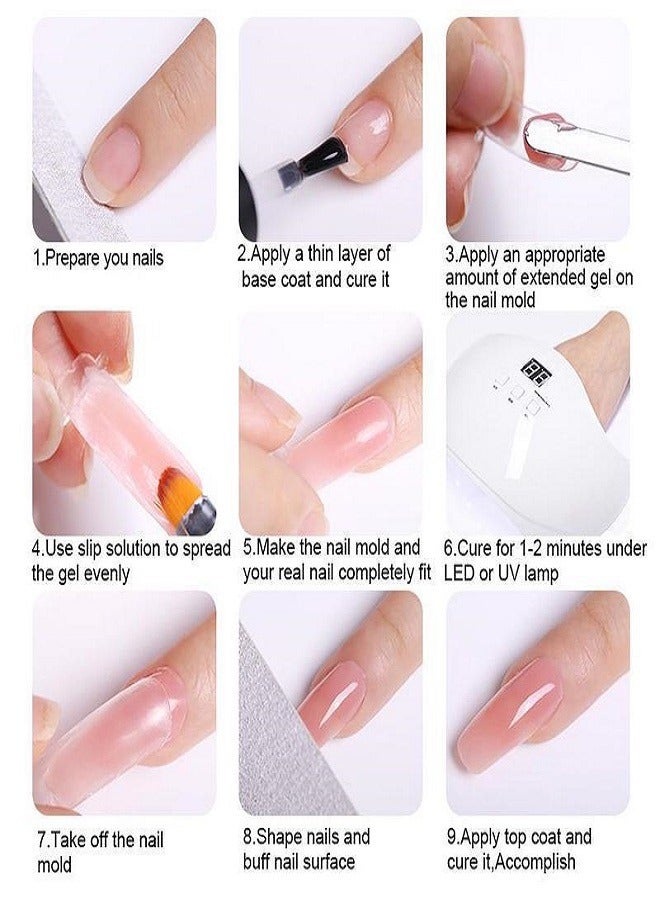 1.Prepare you nails

2.Apply a thin layer of base coat and cure it

3.Apply an appropriate amount of extended gel on the nail mold

4.Use slip solution to spread the gel evenly

5.Make the nail mold and your real nail completely fit

6.Cure for 1-2 minutes under LED or UV lamp

7.Take off the nail mold

8.Shape nails and buff nail surface

9.Apply top coat and cure it,Accomplish