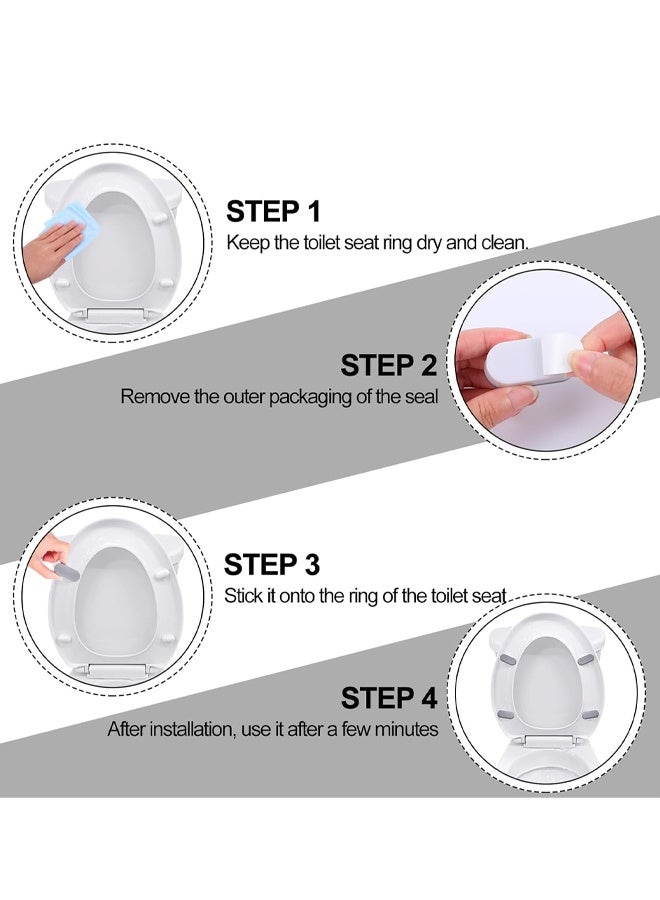 STEP 1
Keep the toilet seat ring dry and clean.

STEP 2
Remove the outer packaging of the seal

STEP 3
Stick it onto the ring of the toilet seat

STEP 4
After installation, use it after a few minutes