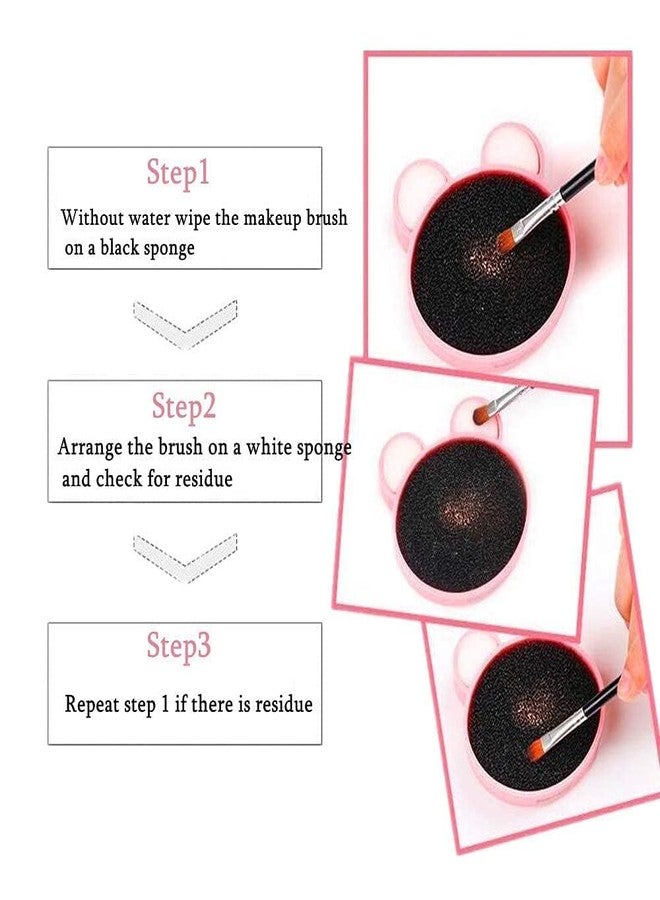 Step1

Without water wipe the makeup brush on a black sponge

Step2

Arrange the brush on a white sponge and check for residue

Step3

Repeat step 1 if there is residue