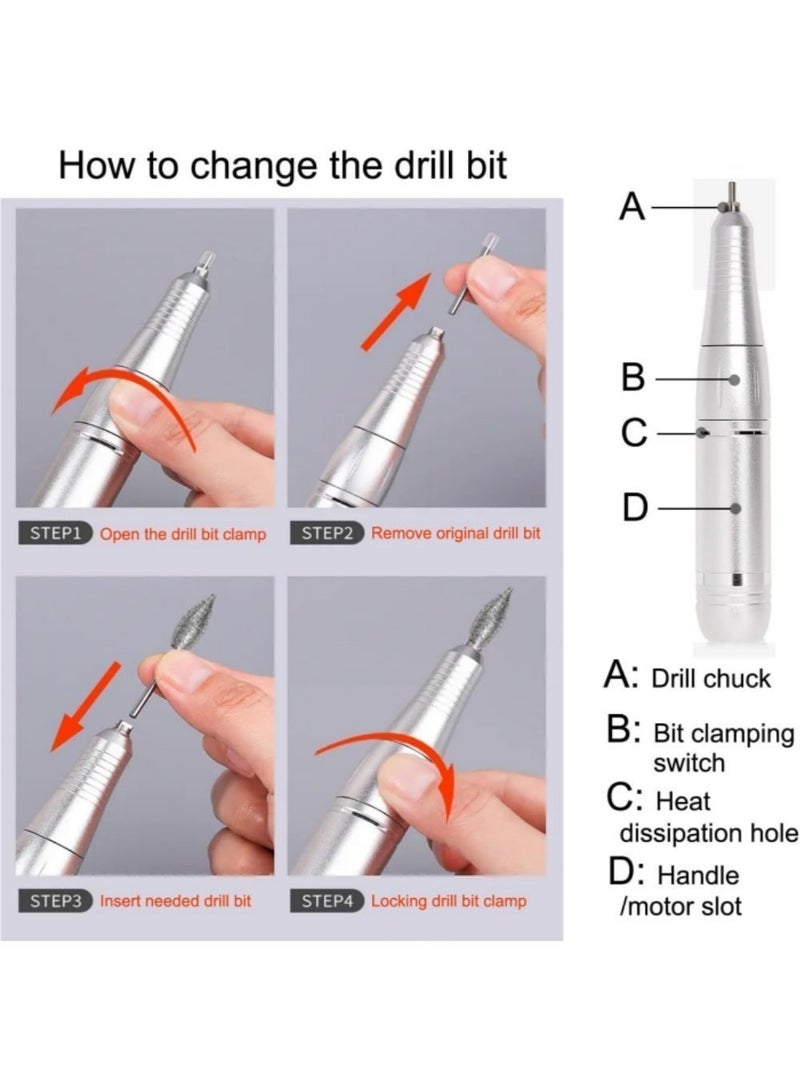 How to change the drill bit

STEP1 Open the drill bit clamp

STEP2 Remove original drill bit

STEP3 Insert needed drill bit

STEP4 Locking drill bit clamp

A

B

C

D

A: Drill chuck

B: Bit clamping switch

C: Heat dissipation hole

D: Handle /motor slot