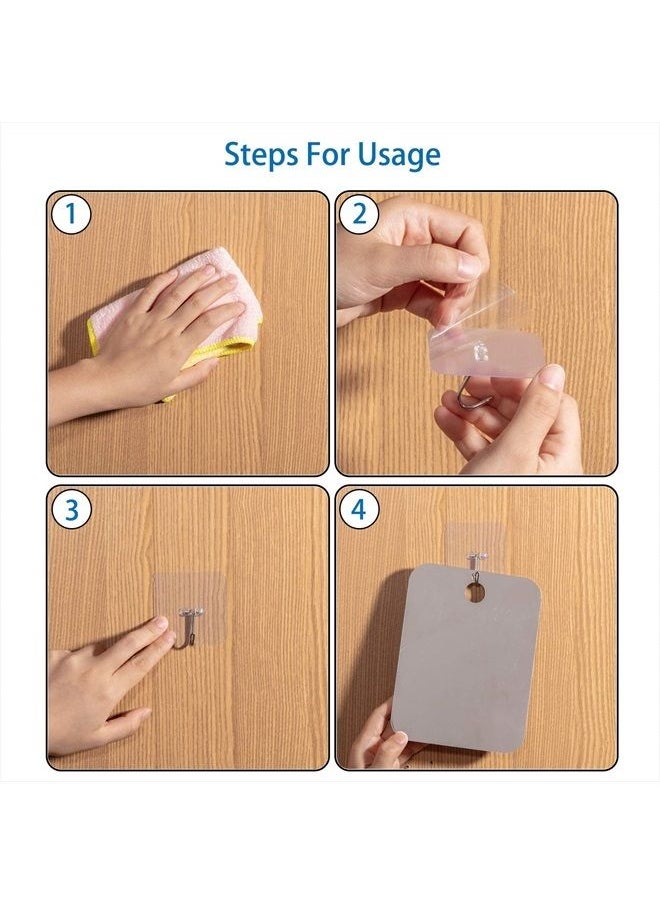 Steps For Usage

1

2

3

4