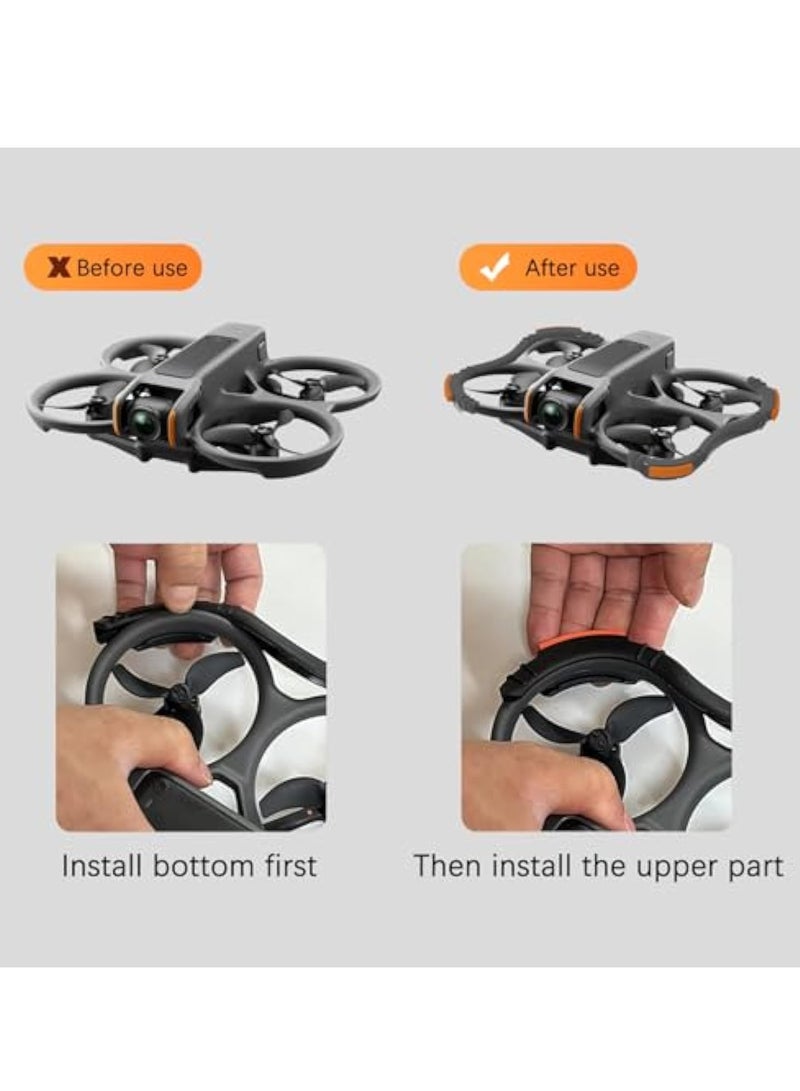 Before use

After use

Install bottom first

Then install the upper part