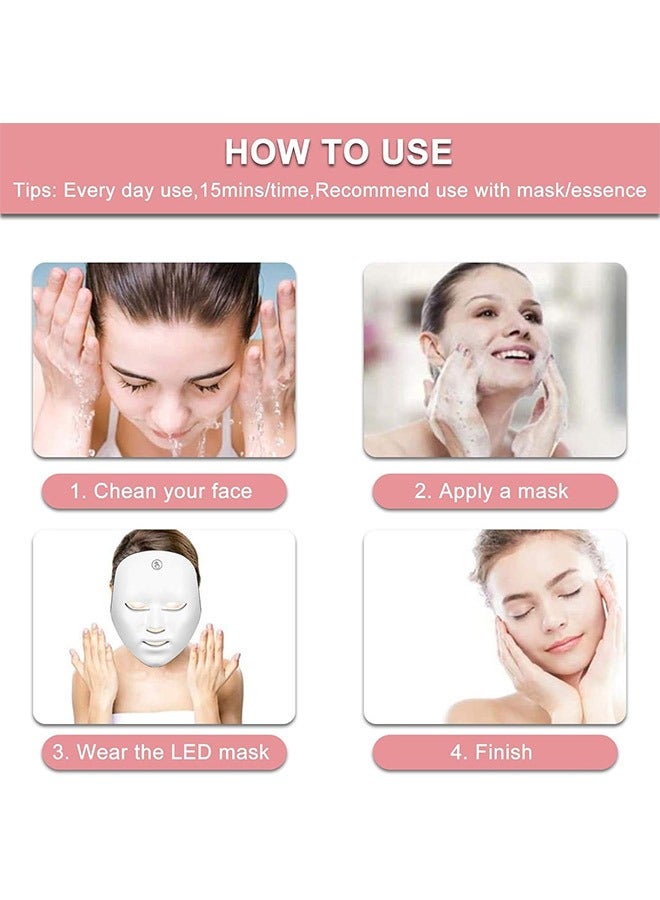 HOW TO USE

Tips: Every day use,15mins/time,Recommend use with mask/essence

1. Chean your face

2. Apply a mask

3. Wear the LED mask

4. Finish