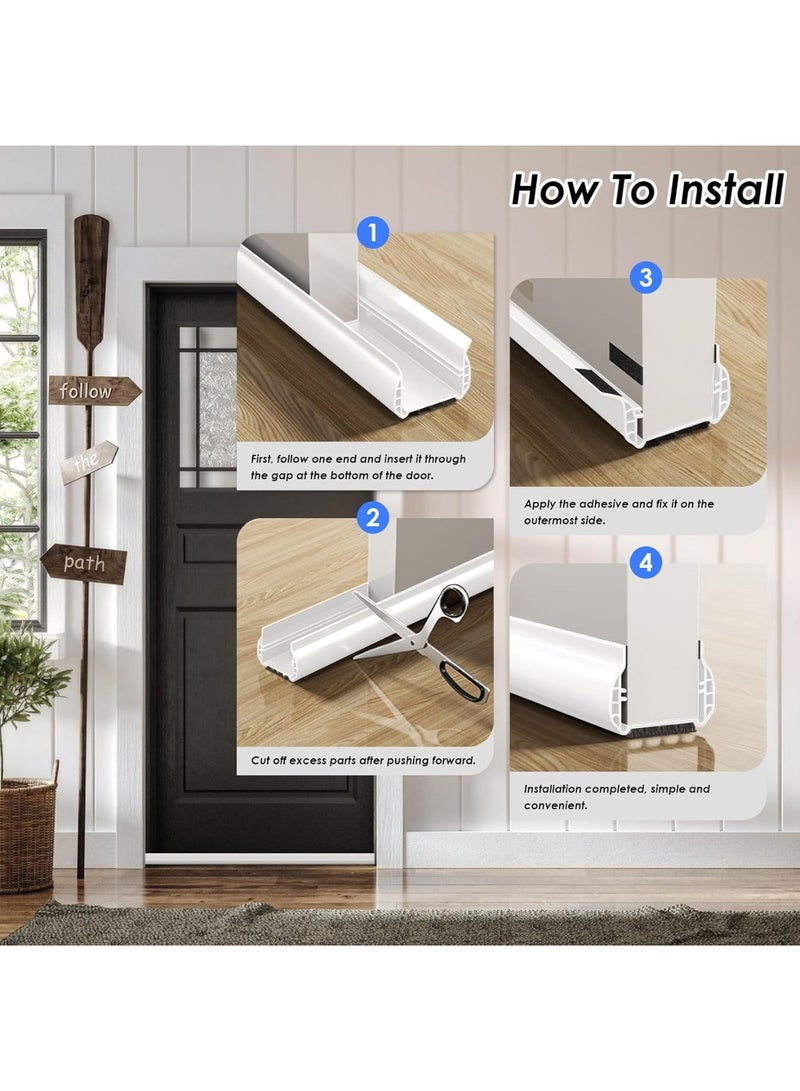 How To Install

follow

the

path

1

First, follow one end and insert it through the gap at the bottom of the door.

2

Cut off excess parts after pushing forward.

3

Apply the adhesive and fix it on the outermost side.

4

Installation completed, simple and convenient.