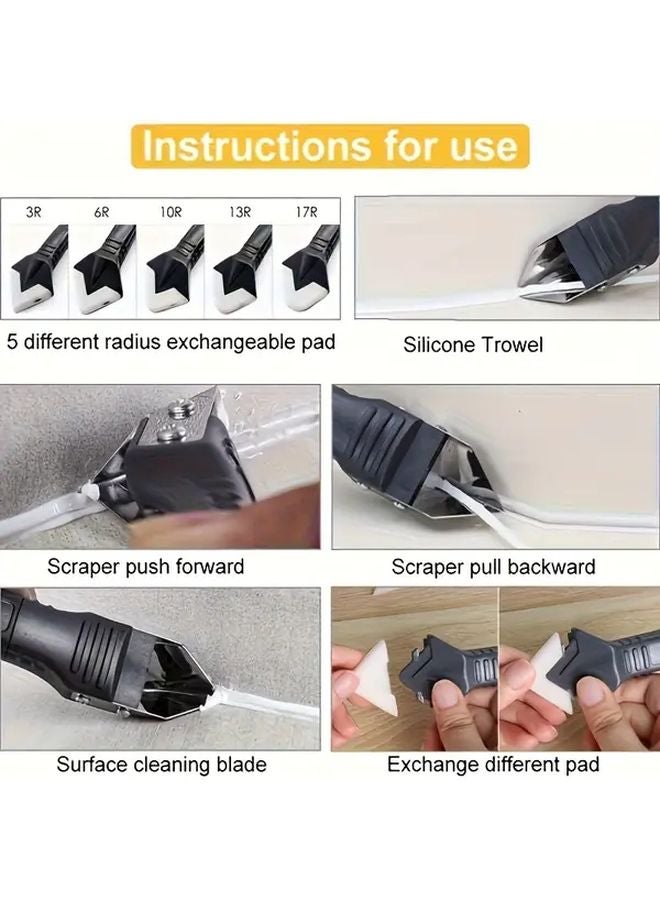 Instructions for use

3R 6R 10R 13R 17R

5 different radius exchangeable pad

Silicone Trowel

Scraper push forward

Scraper pull backward

Surface cleaning blade

Exchange different pad