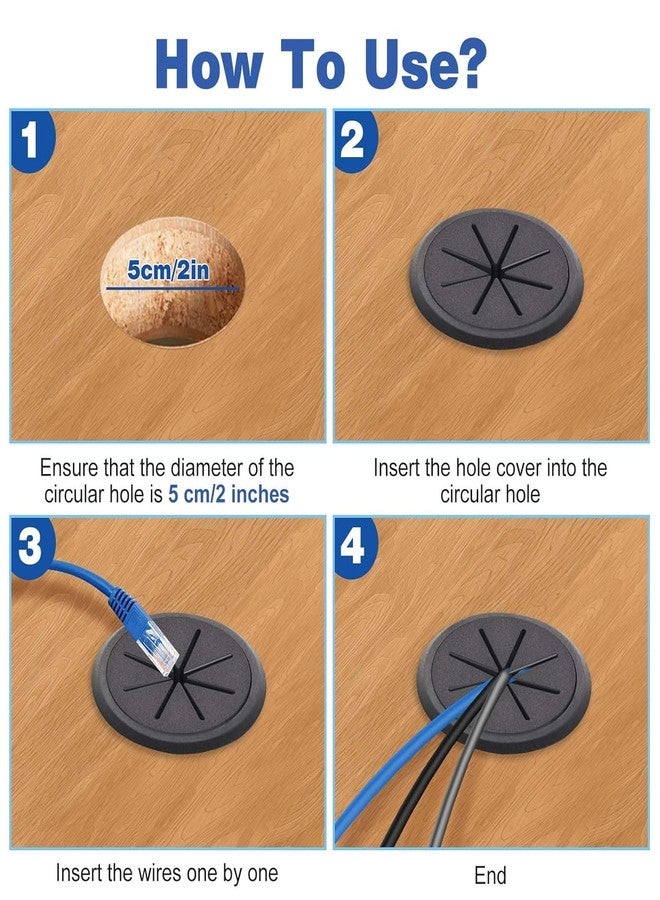 How To Use?

1

5cm/2in

Ensure that the diameter of the circular hole is 5 cm/2 inches

2

Insert the hole cover into the circular hole

3

Insert the wires one by one

4

End