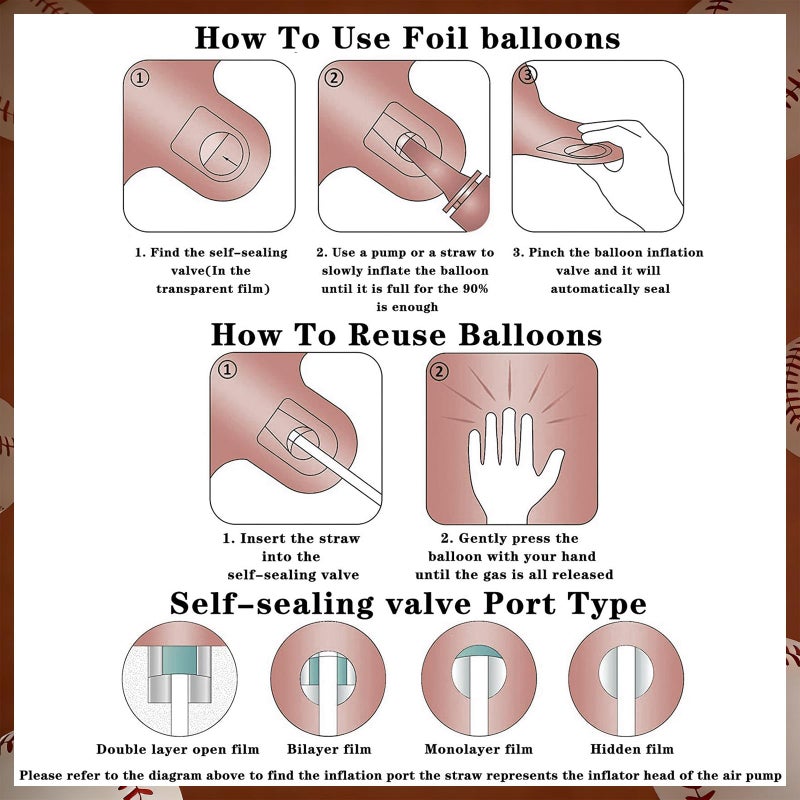 How To Use Foil balloons

①

②

③

1. Find the self-sealing valve(In the transparent film)

2. Use a pump or a straw to slowly inflate the balloon until it is full for the 90% is enough

3. Pinch the balloon inflation valve and it will automatically seal

How To Reuse Balloons

①

②

1. Insert the straw into the self-sealing valve

2. Gently press the balloon with your hand until the gas is all released

Self-sealing valve Port Type

Double layer open film

Bilayer film

Monolayer film

Hidden film

Please refer to the diagram above to find the inflation port the straw represents the inflator head of the air pump