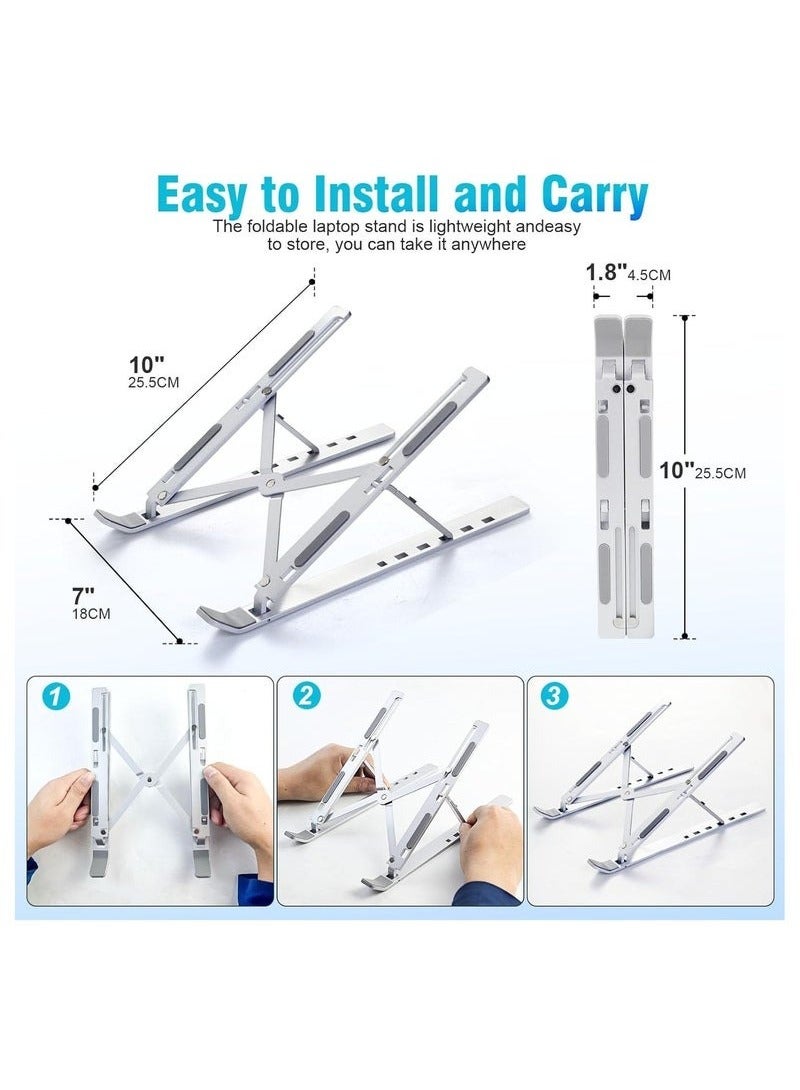 Easy to Install and Carry
The foldable laptop stand is lightweight andeasy to store, you can take it anywhere

10"
25.5CM

7"
18CM

1.8" 4.5CM

10" 25.5CM

1

2

3