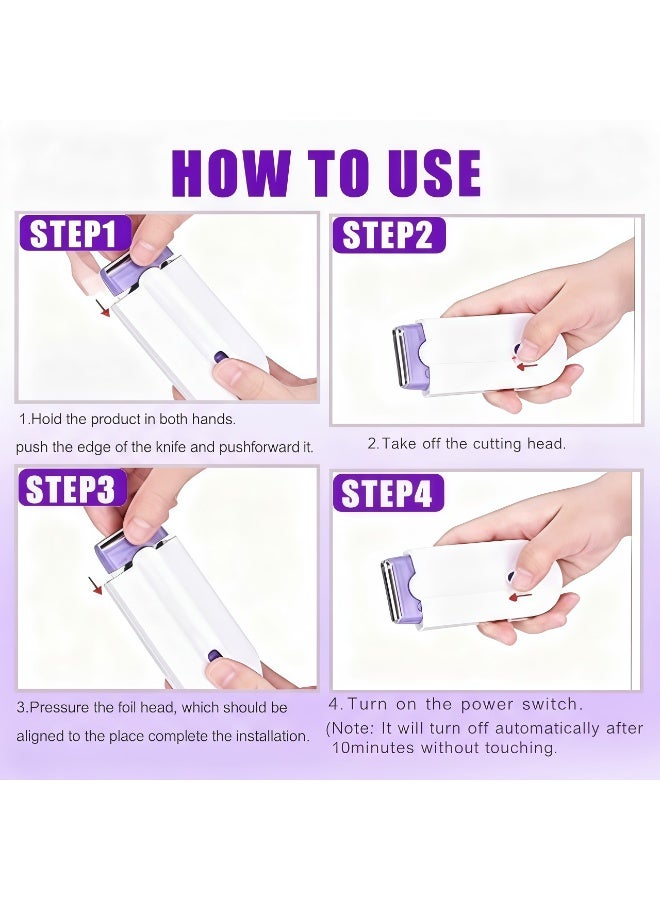 HOW TO USE

STEP1

1.Hold the product in both hands. push the edge of the knife and pushforward it.

STEP2

2.Take off the cutting head.

STEP3

3.Pressure the foil head, which should be aligned to the place complete the installation.

STEP4

4.Turn on the power switch.
(Note: It will turn off automatically after 10minutes without touching.