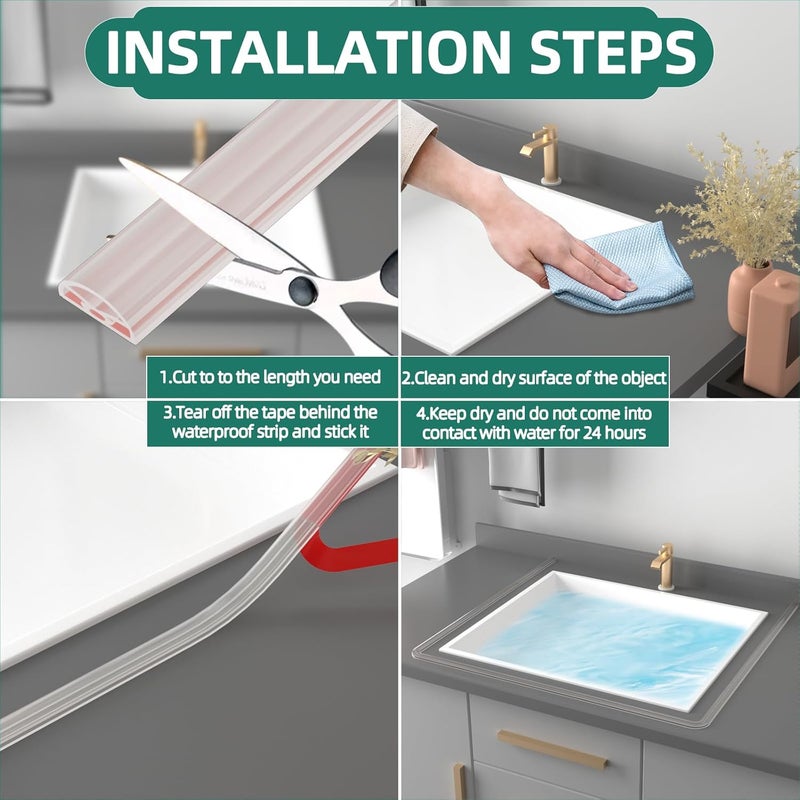 INSTALLATION STEPS

1.Cut to to the length you need

2.Clean and dry surface of the object

3.Tear off the tape behind the waterproof strip and stick it

4.Keep dry and do not come into contact with water for 24 hours