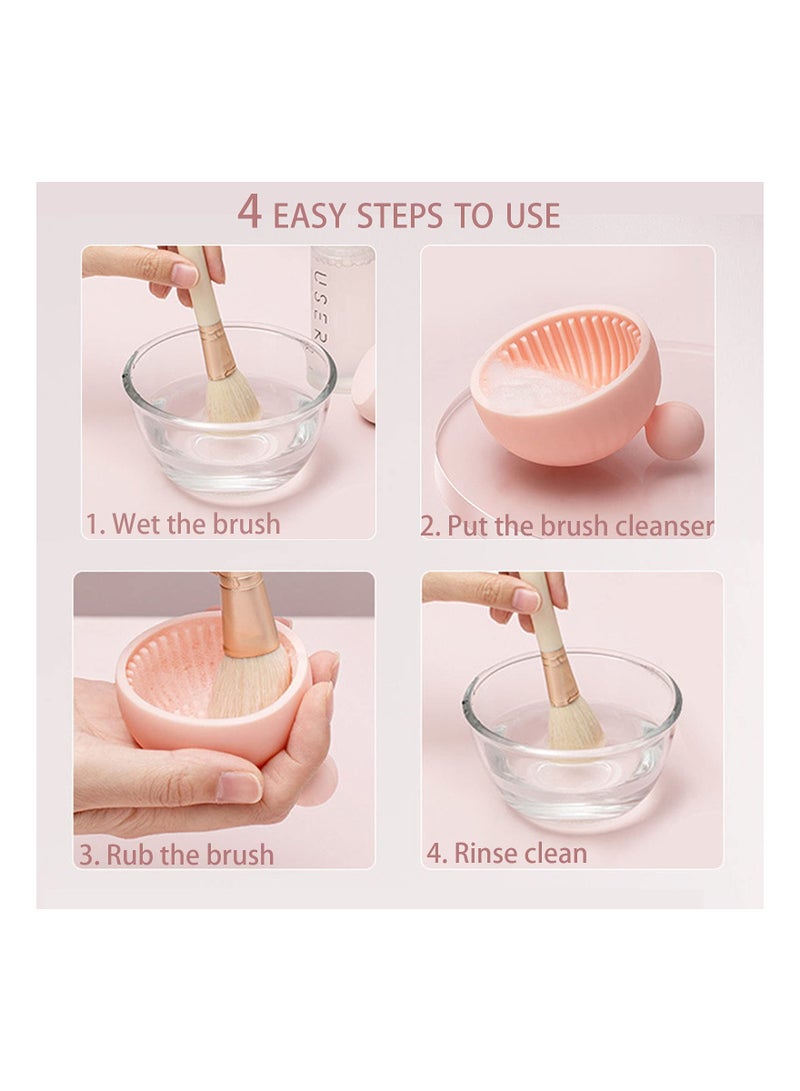 4 EASY STEPS TO USE

USER

1. Wet the brush

2. Put the brush cleanser

3. Rub the brush

4. Rinse clean