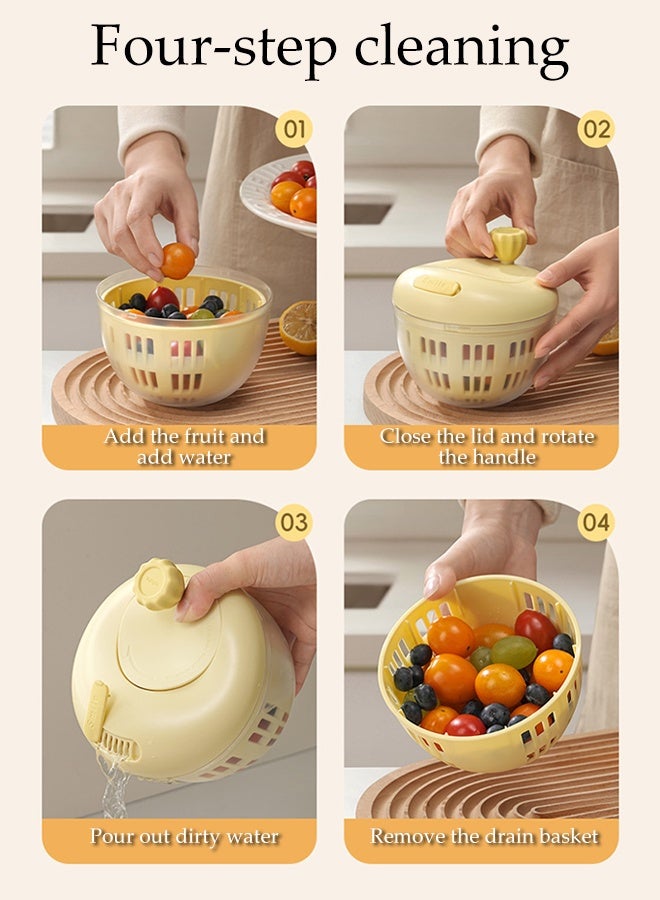 Four-step cleaning

01

Add the fruit and add water

02

Close the lid and rotate the handle

03

Pour out dirty water

04

Remove the drain basket