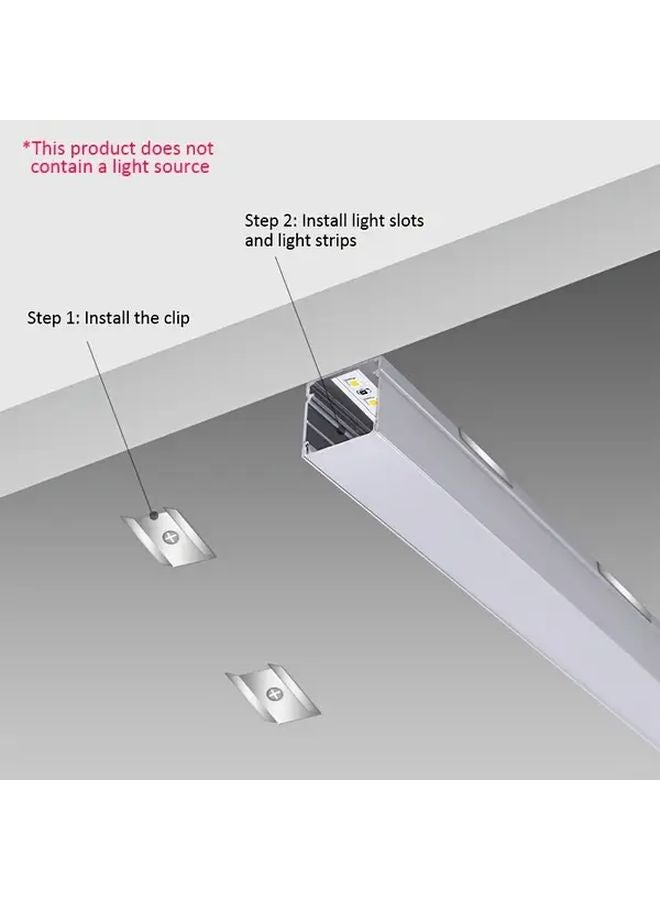 *This product does not contain a light source

Step 2: Install light slots and light strips

Step 1: Install the clip