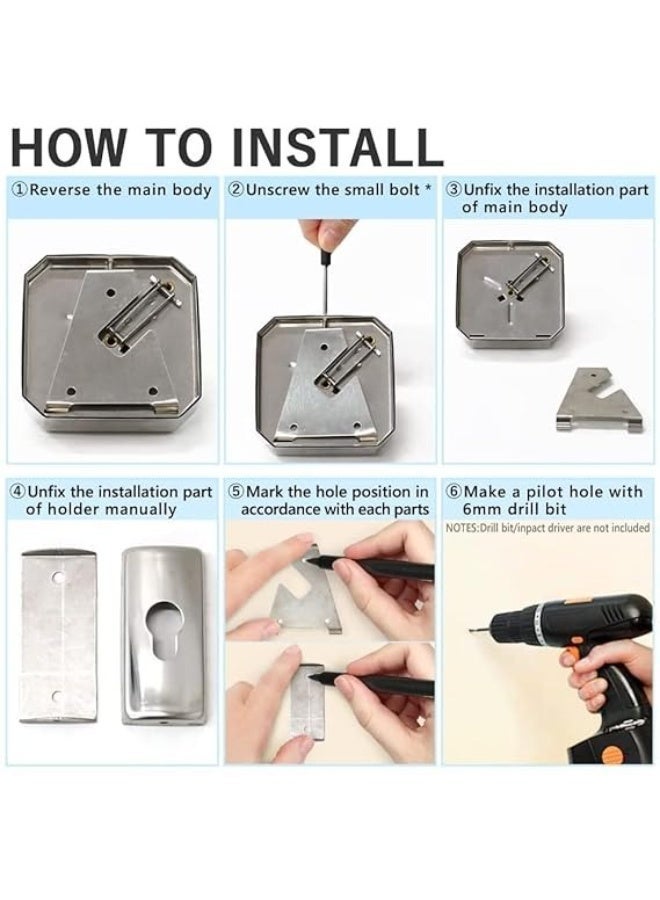 HOW TO INSTALL

①Reverse the main body

②Unscrew the small bolt *

③Unfix the installation part of main body

④Unfix the installation part of holder manually

⑤Mark the hole position in accordance with each parts

⑥Make a pilot hole with 6mm drill bit

NOTES:Drill bit/inpact driver are not included