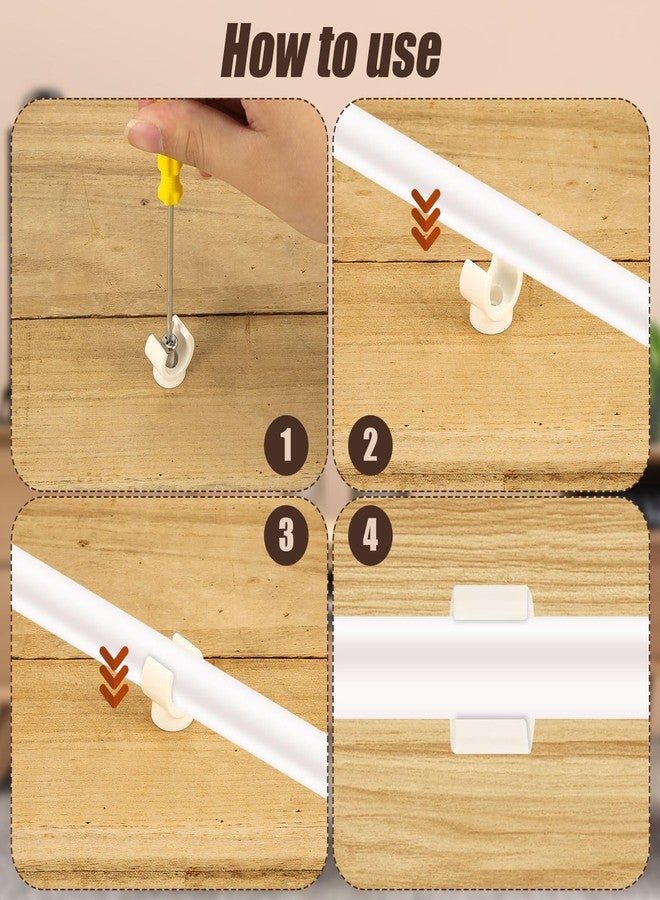 How to use

1

2

3

4