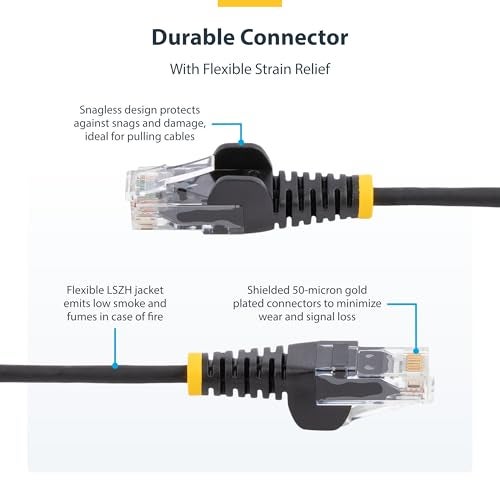 Durable Connector

With Flexible Strain Relief

Snagless design protects against snags and damage, ideal for pulling cables

Flexible LSZH jacket emits low smoke and fumes in case of fire

Shielded 50-micron gold plated connectors to minimize wear and signal loss