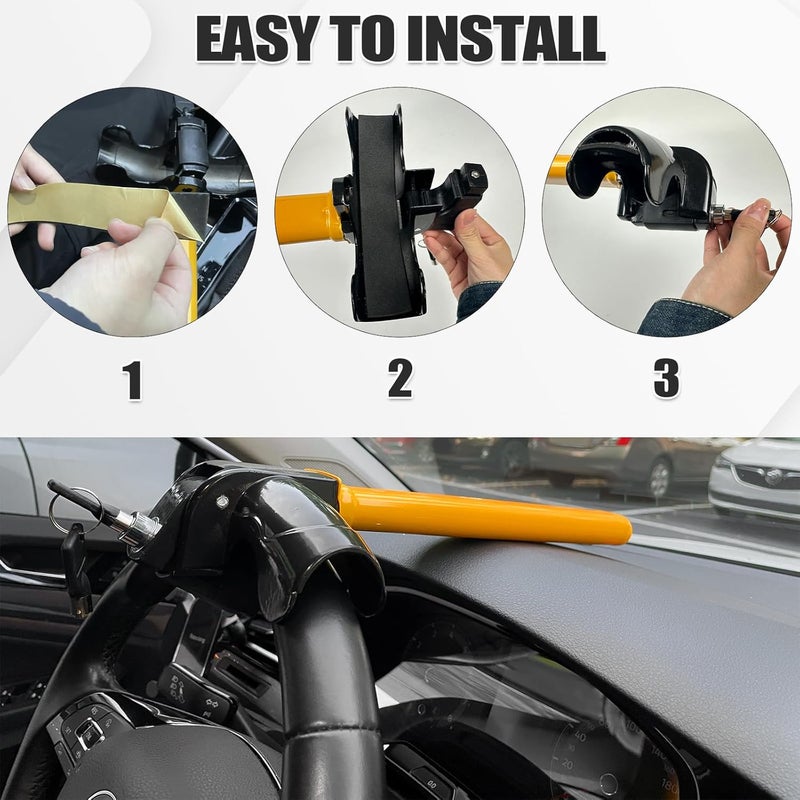 EASY TO INSTALL

1

2

3