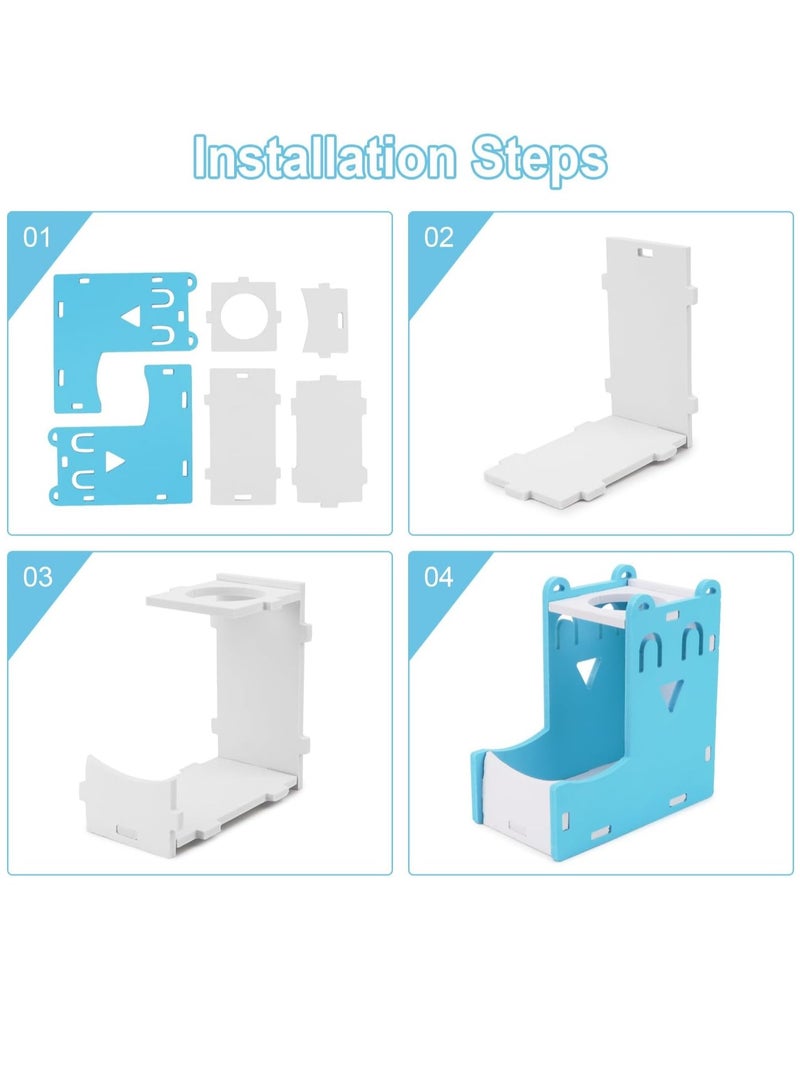 Installation Steps

01

02

03

04