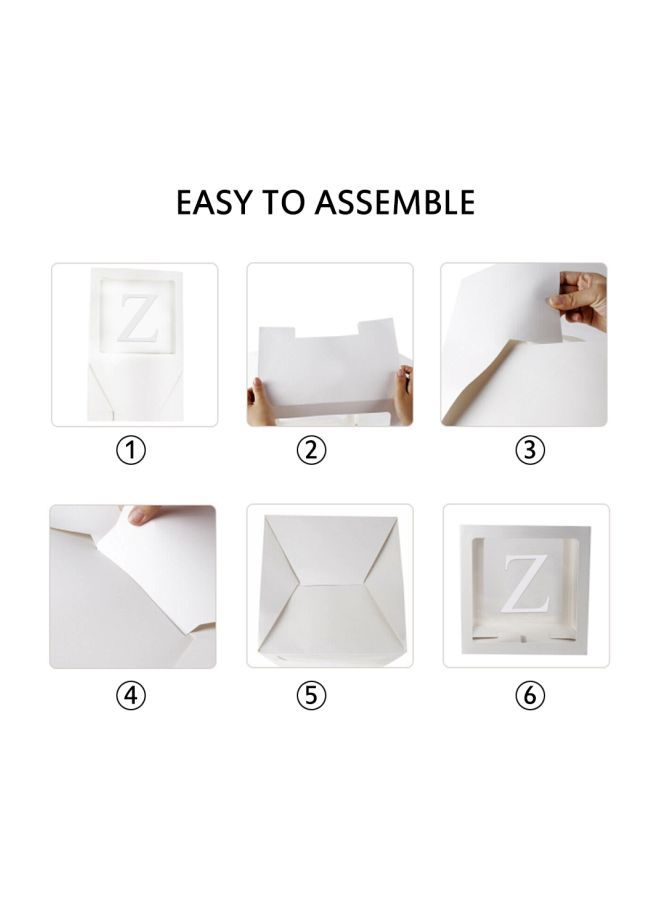 EASY TO ASSEMBLE

Z

①

②

③

④

⑤

Z

⑥