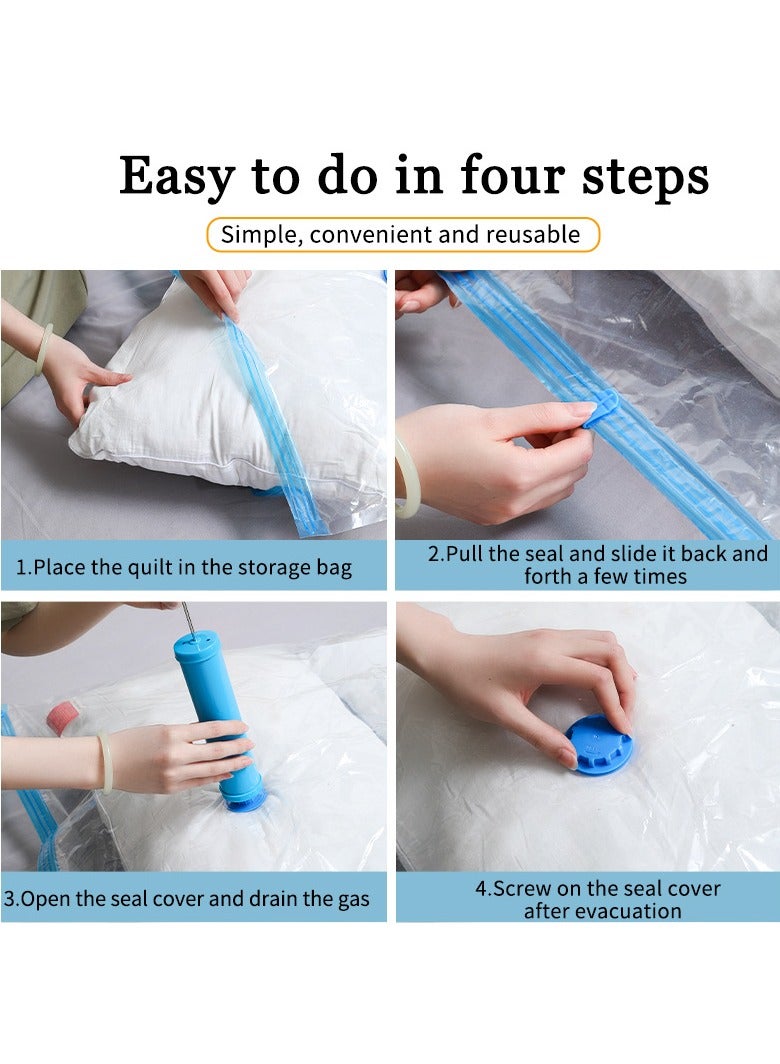 Easy to do in four steps

Simple, convenient and reusable

1.Place the quilt in the storage bag

2.Pull the seal and slide it back and forth a few times

3.Open the seal cover and drain the gas

4.Screw on the seal cover after evacuation