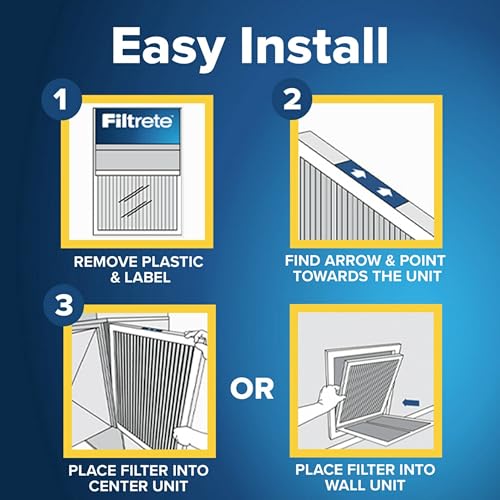 Easy Install

1

Filtrete

REMOVE PLASTIC & LABEL

2

FIND ARROW & POINT TOWARDS THE UNIT

3

PLACE FILTER INTO CENTER UNIT

OR

PLACE FILTER INTO WALL UNIT