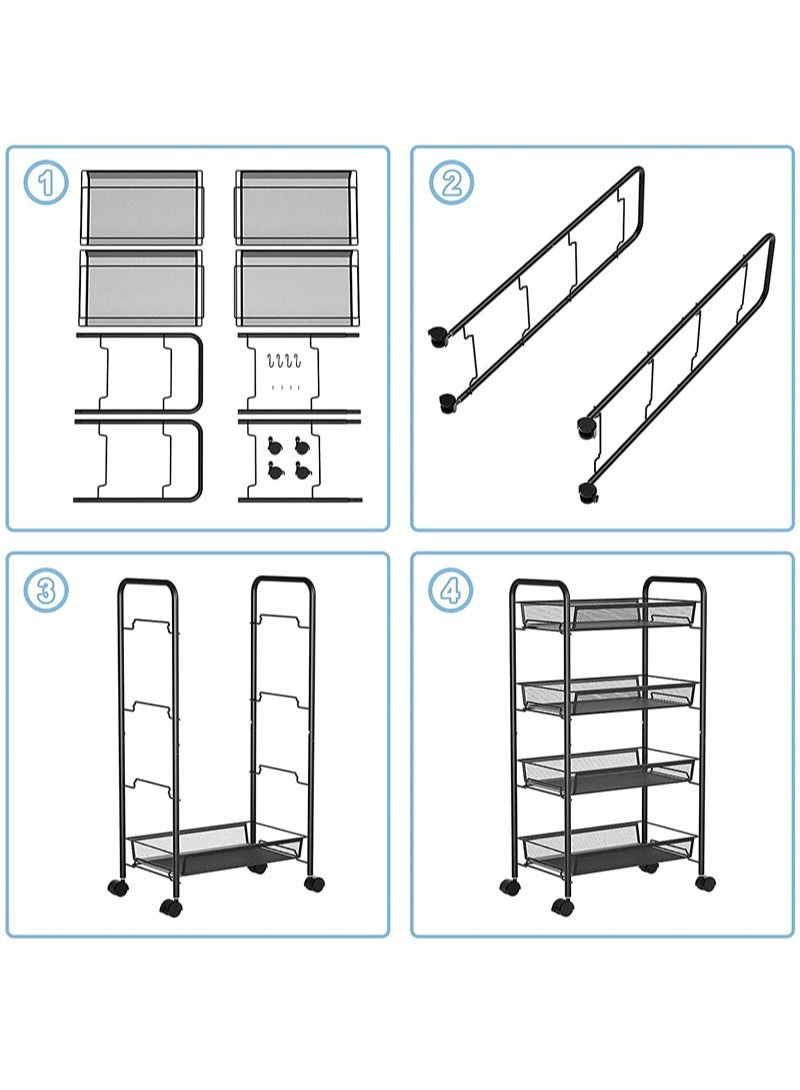 1

2

3

4