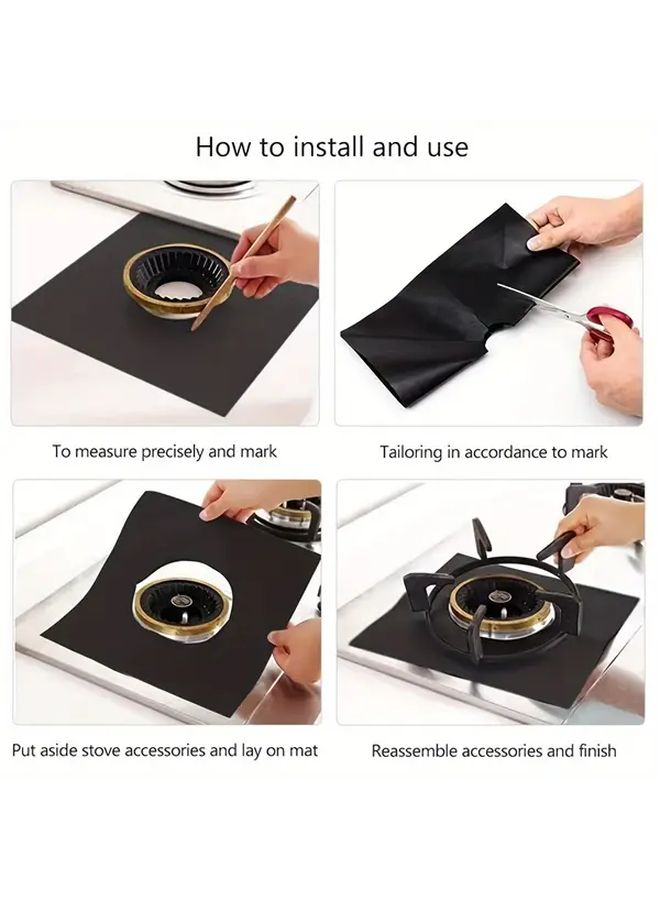 How to install and use

To measure precisely and mark

Tailoring in accordance to mark

Put aside stove accessories and lay on mat

Reassemble accessories and finish