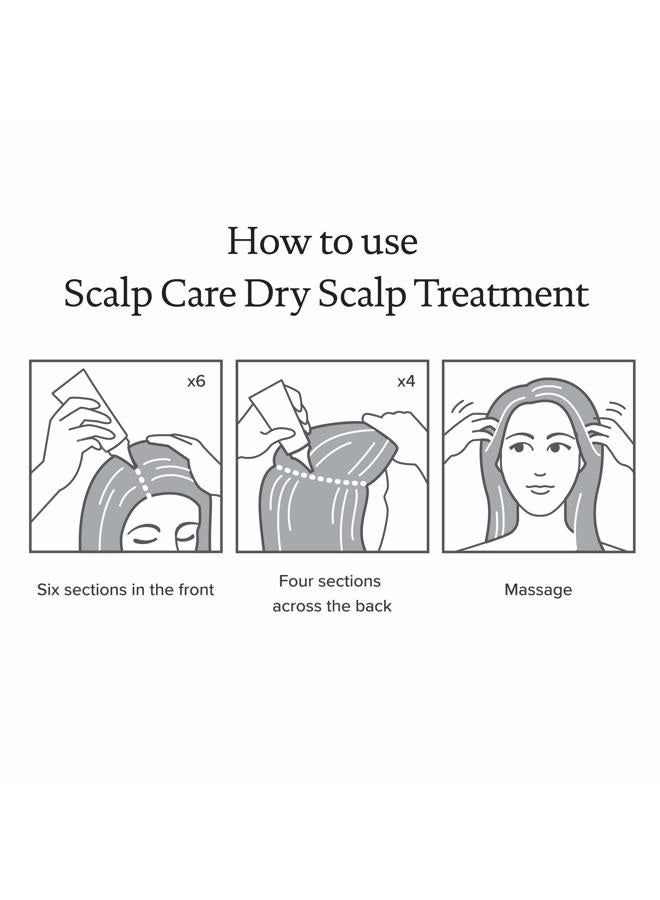 How to use
Scalp Care Dry Scalp Treatment

x6

x4

Six sections in the front

Four sections across the back

Massage