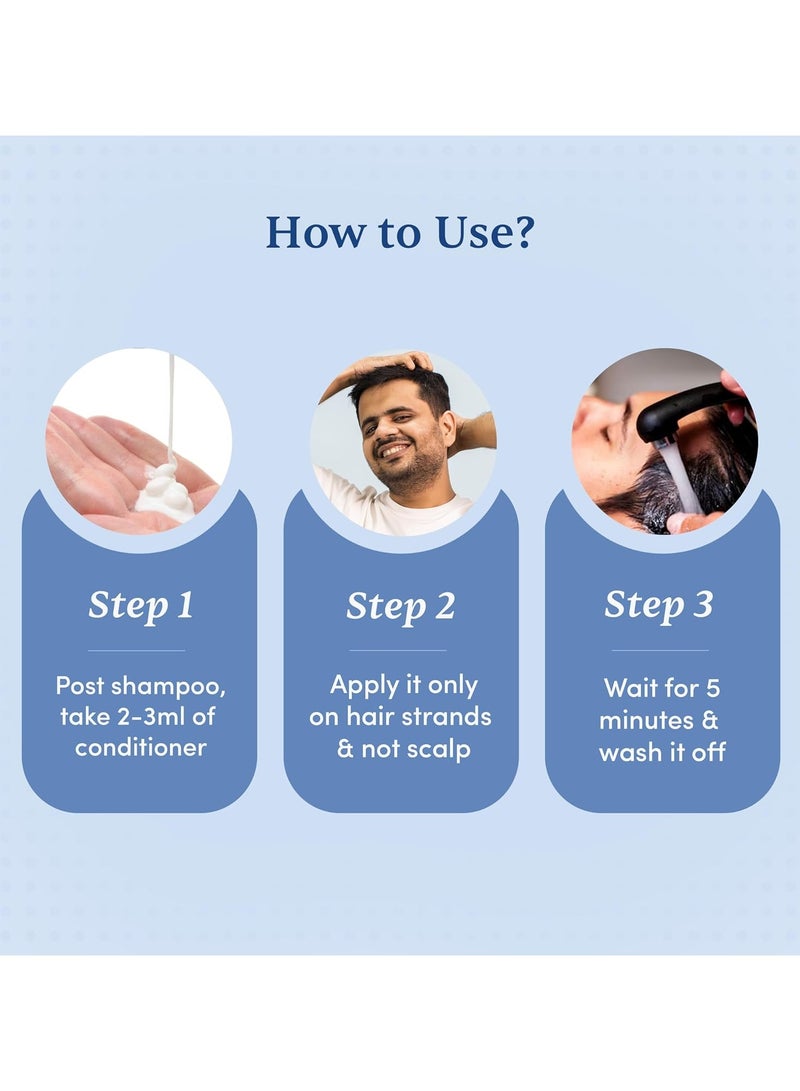 How to Use?

Step 1

Post shampoo, take 2-3ml of conditioner

Step 2

Apply it only on hair strands & not scalp

Step 3

Wait for 5 minutes & wash it off