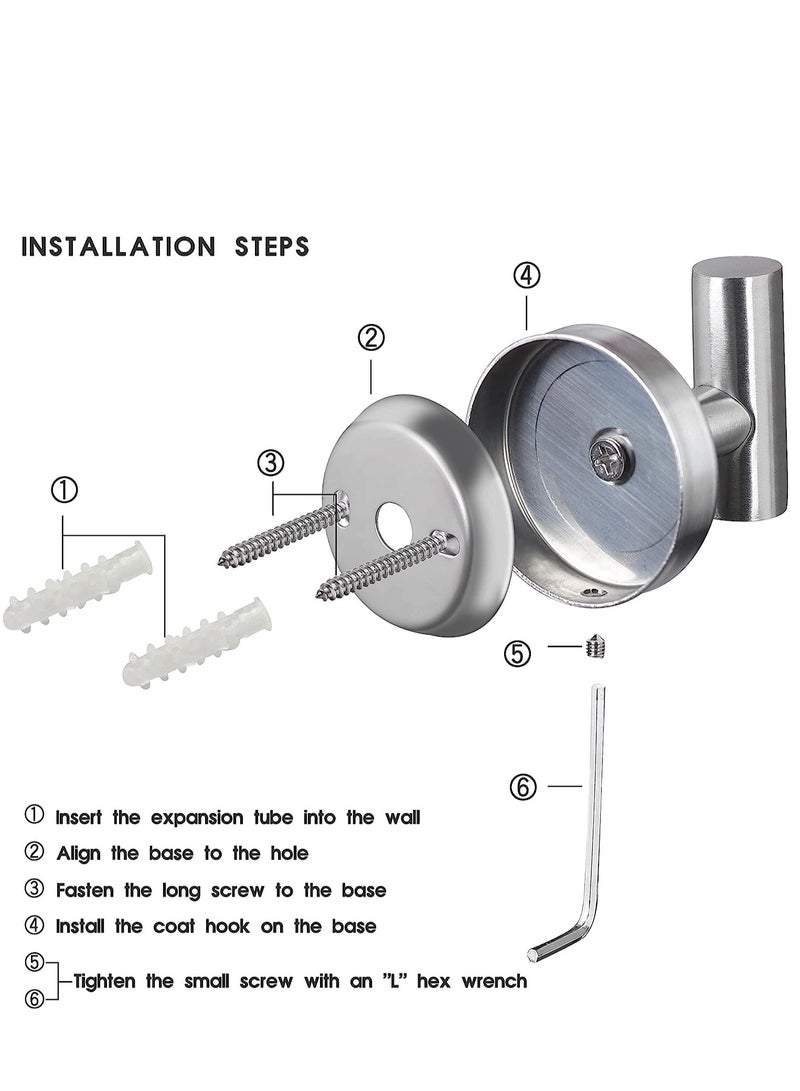 INSTALLATION STEPS

④

②

③

①

⑤

⑥

① Insert the expansion tube into the wall

② Align the base to the hole

③ Fasten the long screw to the base

④ Install the coat hook on the base

⑤ ⑥ Tighten the small screw with an "L" hex wrench