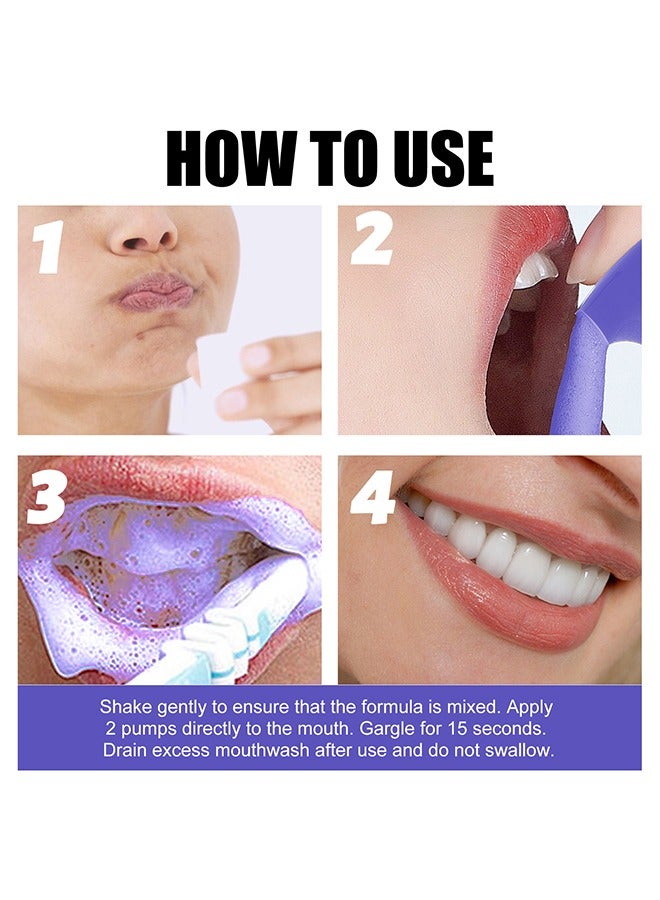 HOW TO USE

1

2

3

4

Shake gently to ensure that the formula is mixed. Apply 2 pumps directly to the mouth. Gargle for 15 seconds. Drain excess mouthwash after use and do not swallow.