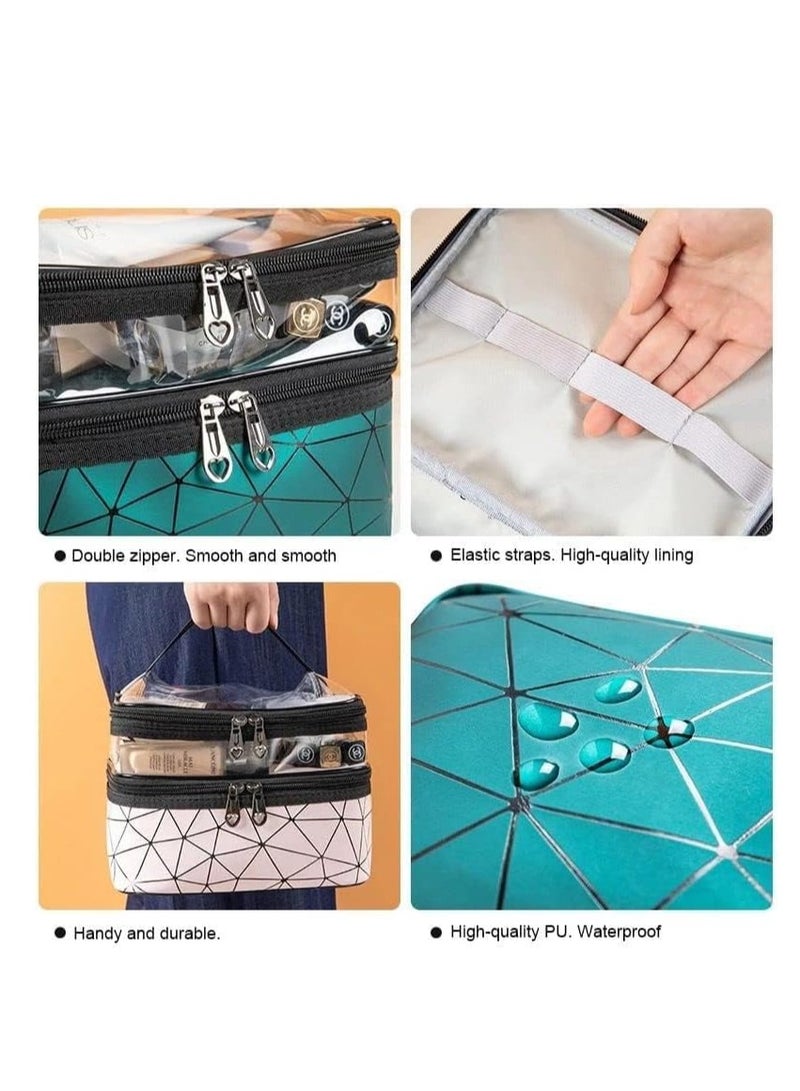 ● Double zipper. Smooth and smooth

● Elastic straps. High-quality lining

● Handy and durable.

● High-quality PU. Waterproof