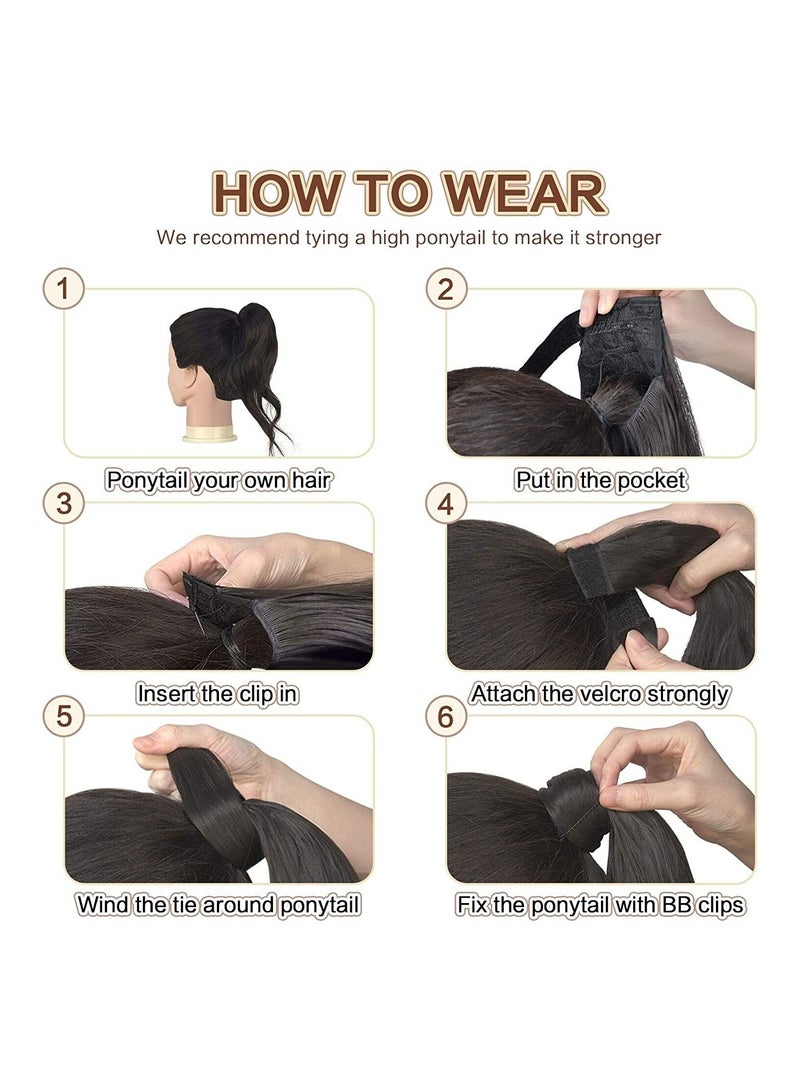 HOW TO WEAR

We recommend tying a high ponytail to make it stronger

1

Ponytail your own hair

2

Put in the pocket

3

Insert the clip in

4

Attach the velcro strongly

5

Wind the tie around ponytail

6

Fix the ponytail with BB clips